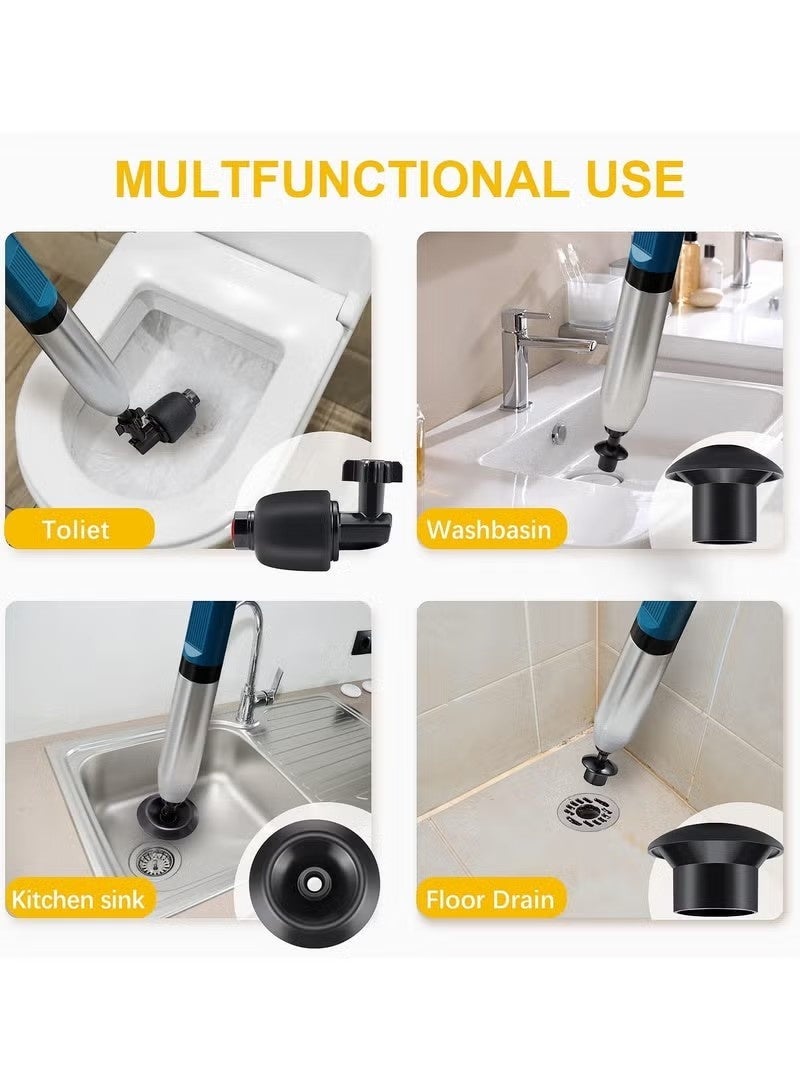 MULTFUNCTIONAL USE

Toliet

Washbasin

Kitchen sink

Floor Drain