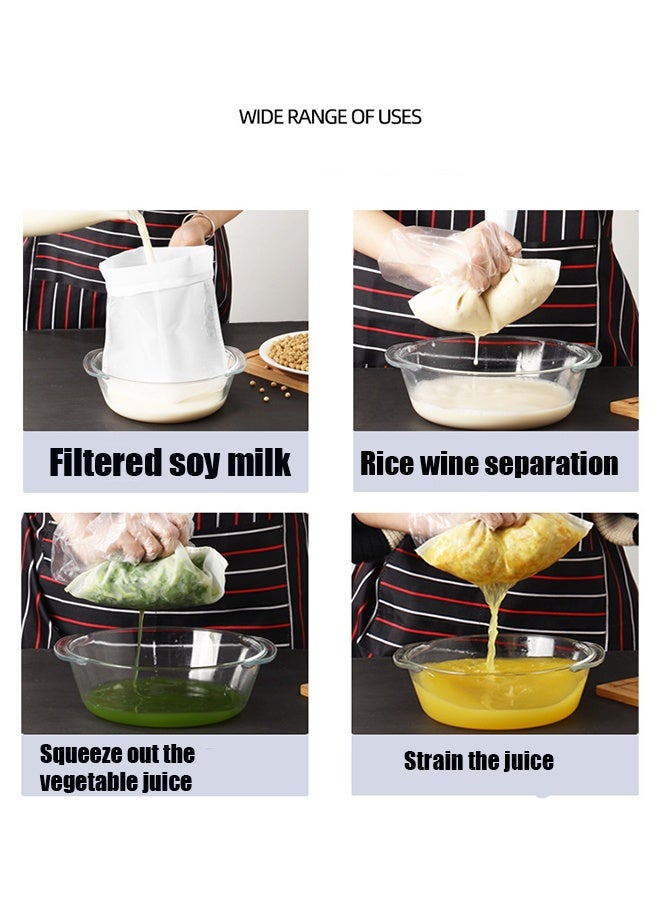 WIDE RANGE OF USES

Filtered soy milk

Rice wine separation

Squeeze out the vegetable juice

Strain the juice