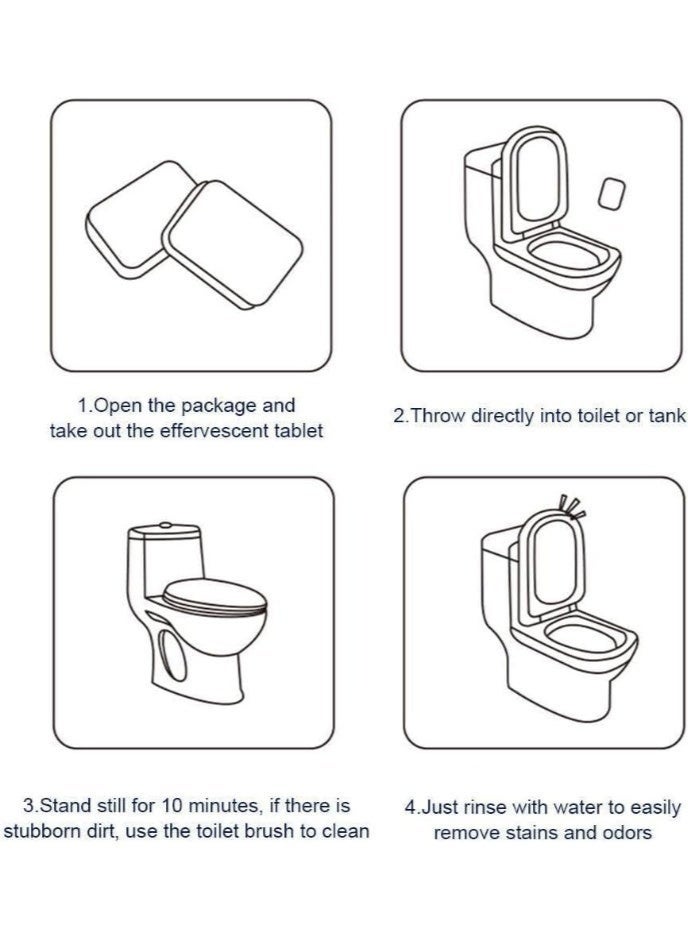 1.Open the package and take out the effervescent tablet

2.Throw directly into toilet or tank

3.Stand still for 10 minutes, if there is stubborn dirt, use the toilet brush to clean

4.Just rinse with water to easily remove stains and odors