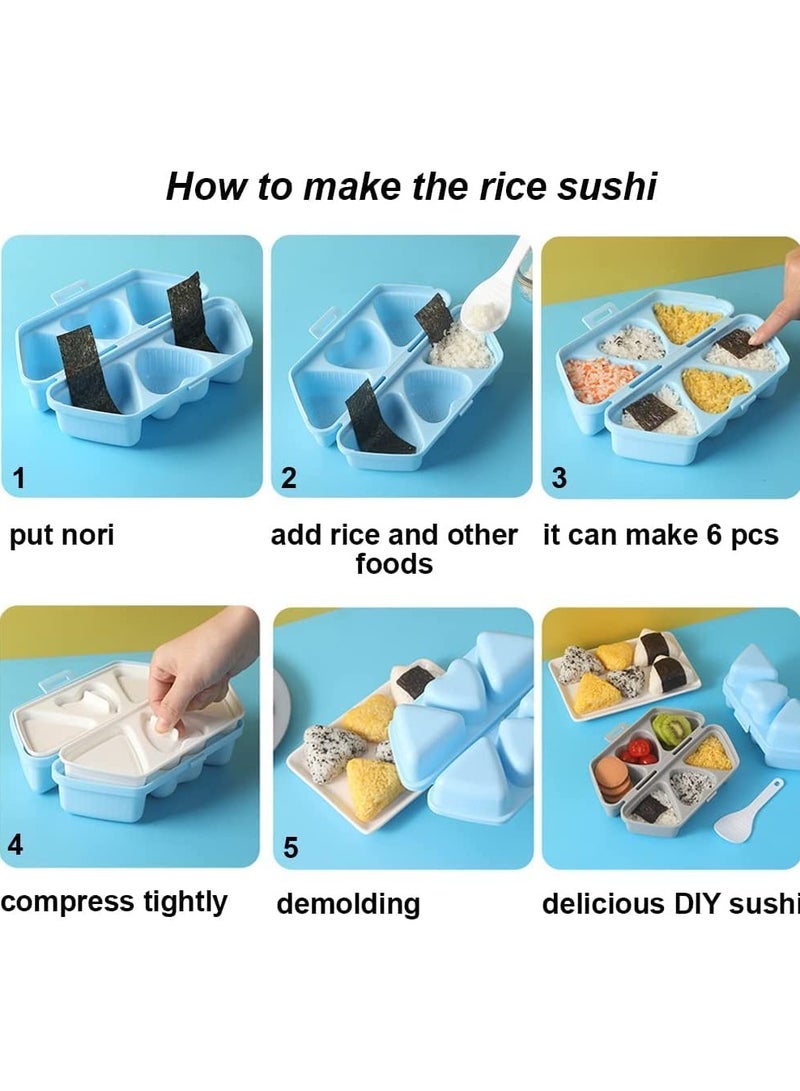 How to make the rice sushi

1

put nori

2

add rice and other foods

3

it can make 6 pcs

4

compress tightly

5

demolding

delicious DIY sushi