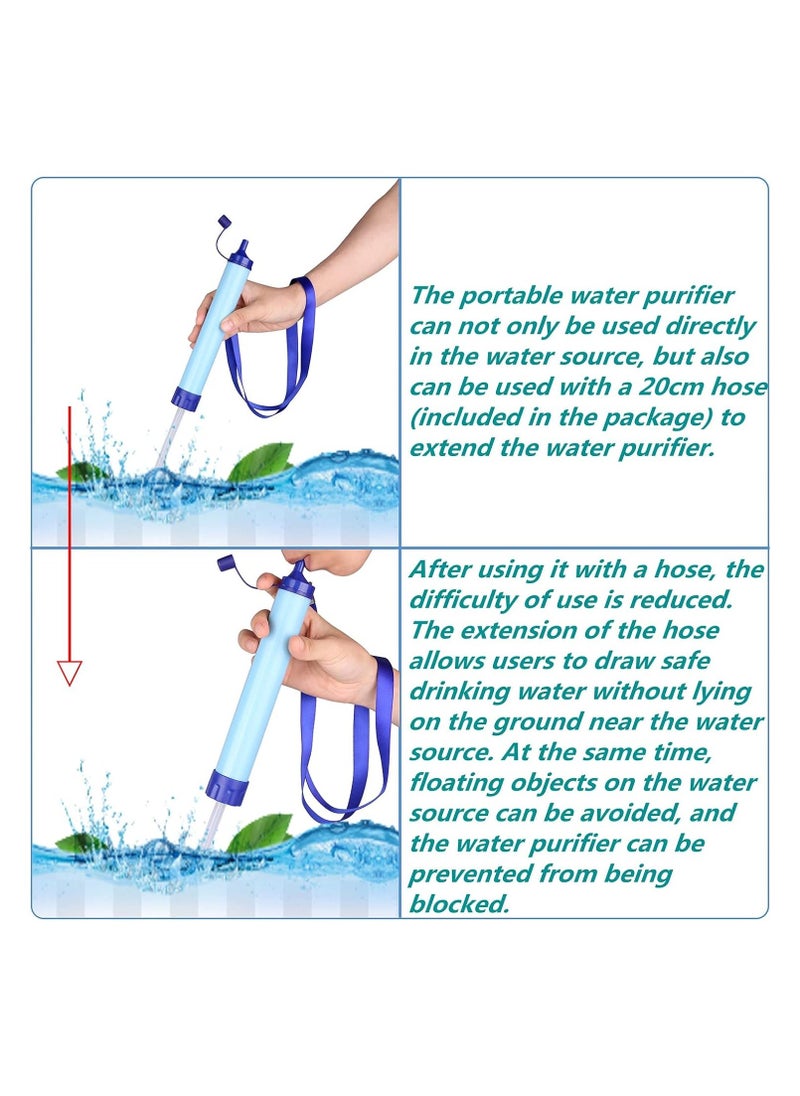 The portable water purifier can not only be used directly in the water source, but also can be used with a 20cm hose (included in the package) to extend the water purifier.

After using it with a hose, the difficulty of use is reduced. The extension of the hose allows users to draw safe drinking water without lying on the ground near the water source. At the same time, floating objects on the water source can be avoided, and the water purifier can be prevented from being blocked.