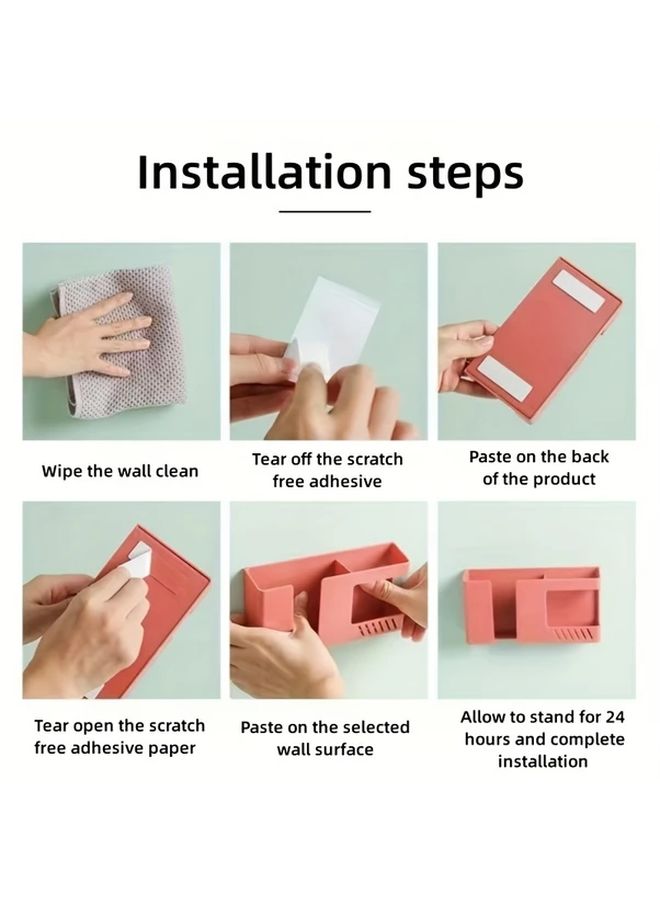 Installation steps

Wipe the wall clean

Tear off the scratch free adhesive

Paste on the back of the product

Tear open the scratch free adhesive paper

Paste on the selected wall surface

Allow to stand for 24 hours and complete installation