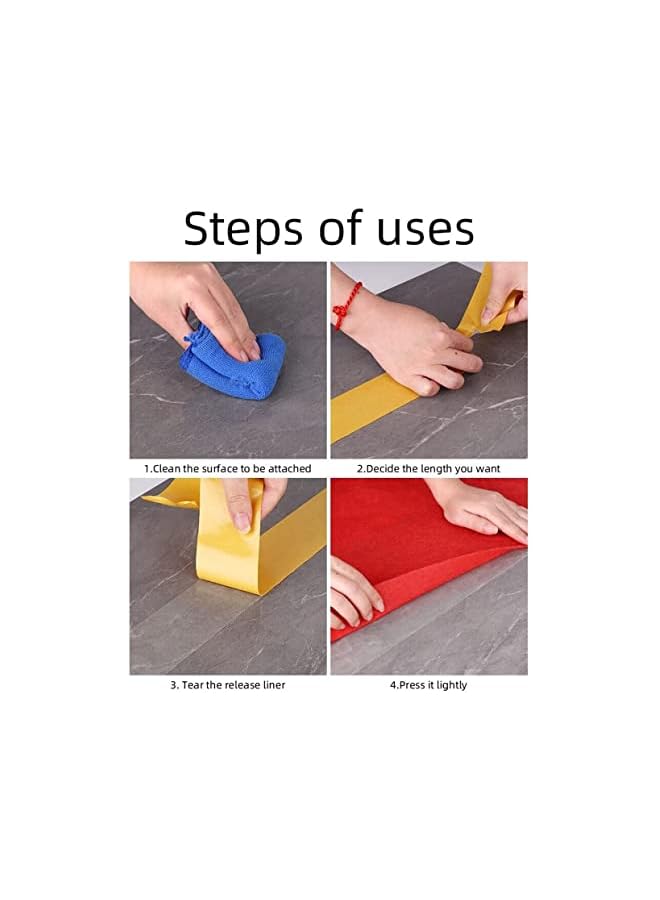 Steps of uses

1.Clean the surface to be attached

2.Decide the length you want

3. Tear the release liner

4.Press it lightly