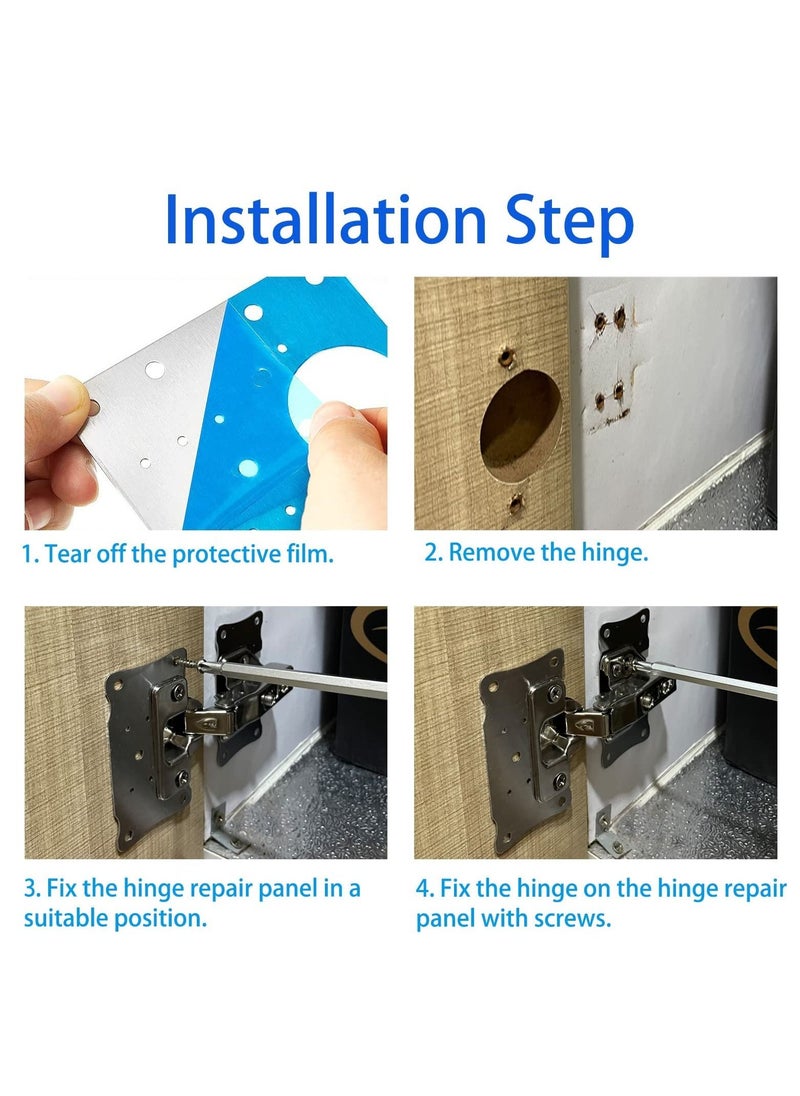 Installation Step

1. Tear off the protective film.

2. Remove the hinge.

3. Fix the hinge repair panel in a suitable position.

4. Fix the hinge on the hinge repair panel with screws.