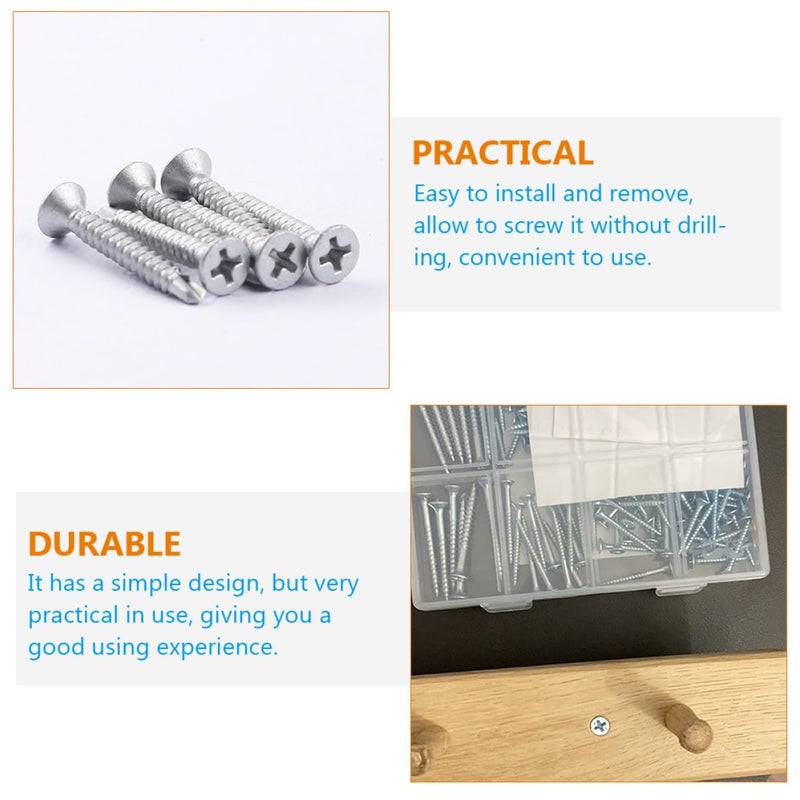 PRACTICAL

Easy to install and remove, allow to screw it without drilling, convenient to use.

DURABLE

It has a simple design, but very practical in use, giving you a good using experience.