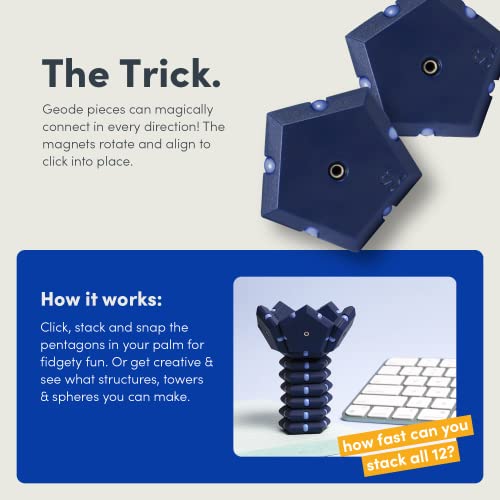 The Trick.

Geode pieces can magically connect in every direction! The magnets rotate and align to click into place.

How it works:

Click, stack and snap the pentagons in your palm for fidgety fun. Or get creative & see what structures, towers & spheres you can make.

how fast can you stack all 12?