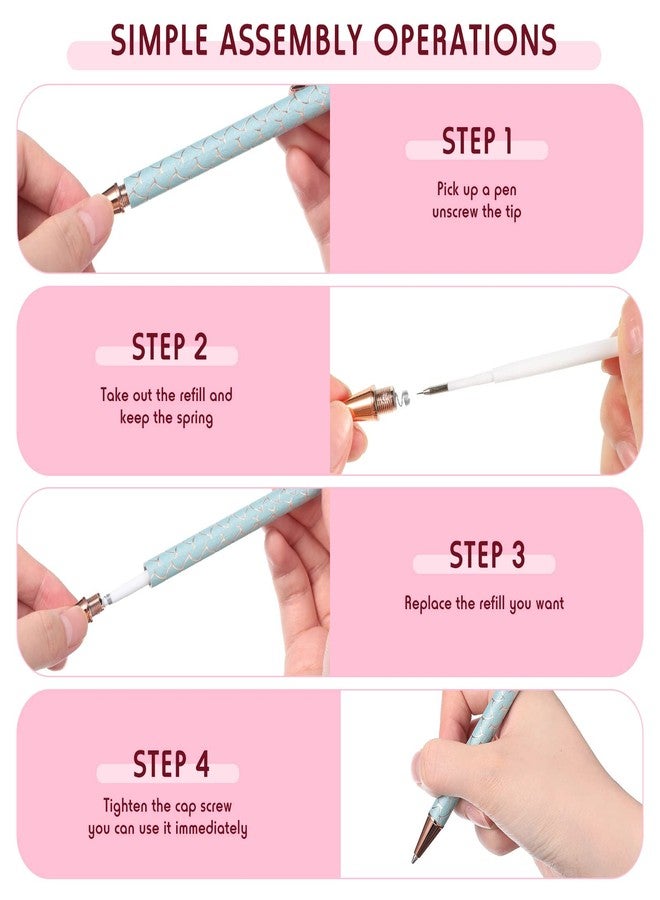 SIMPLE ASSEMBLY OPERATIONS

STEP 1

Pick up a pen unscrew the tip

STEP 2

Take out the refill and keep the spring

STEP 3

Replace the refill you want

STEP 4

Tighten the cap screw you can use it immediately