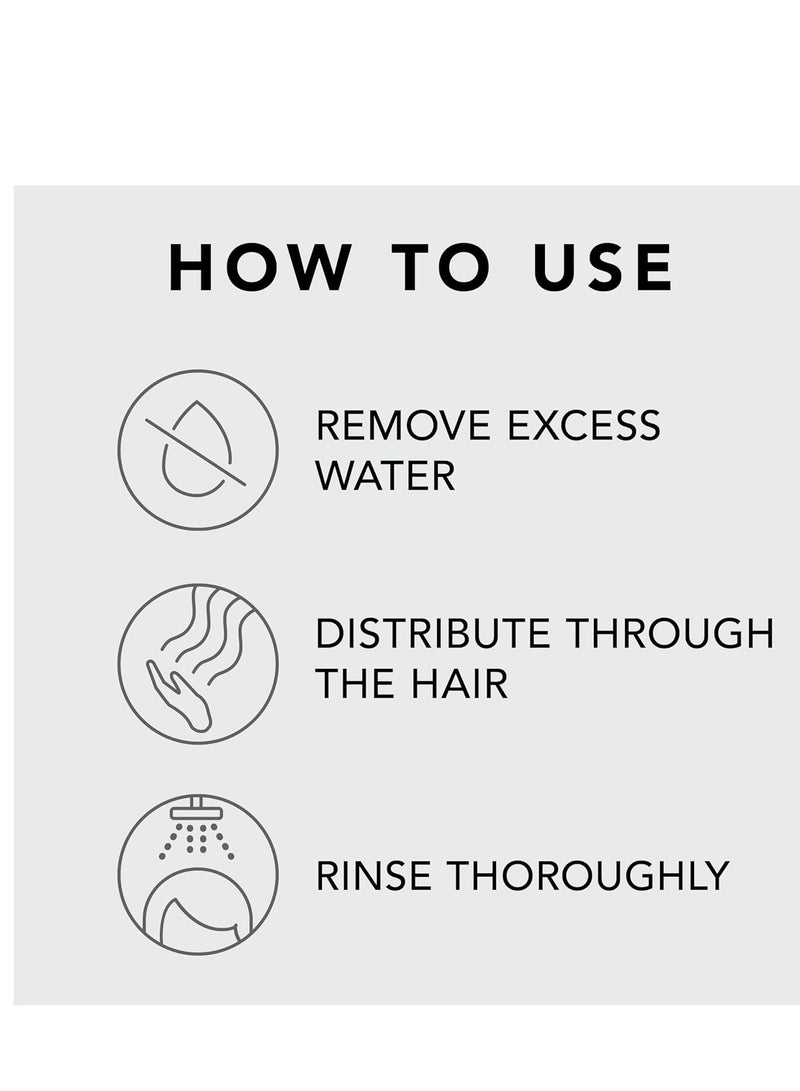 HOW TO USE

REMOVE EXCESS WATER

DISTRIBUTE THROUGH THE HAIR

RINSE THOROUGHLY