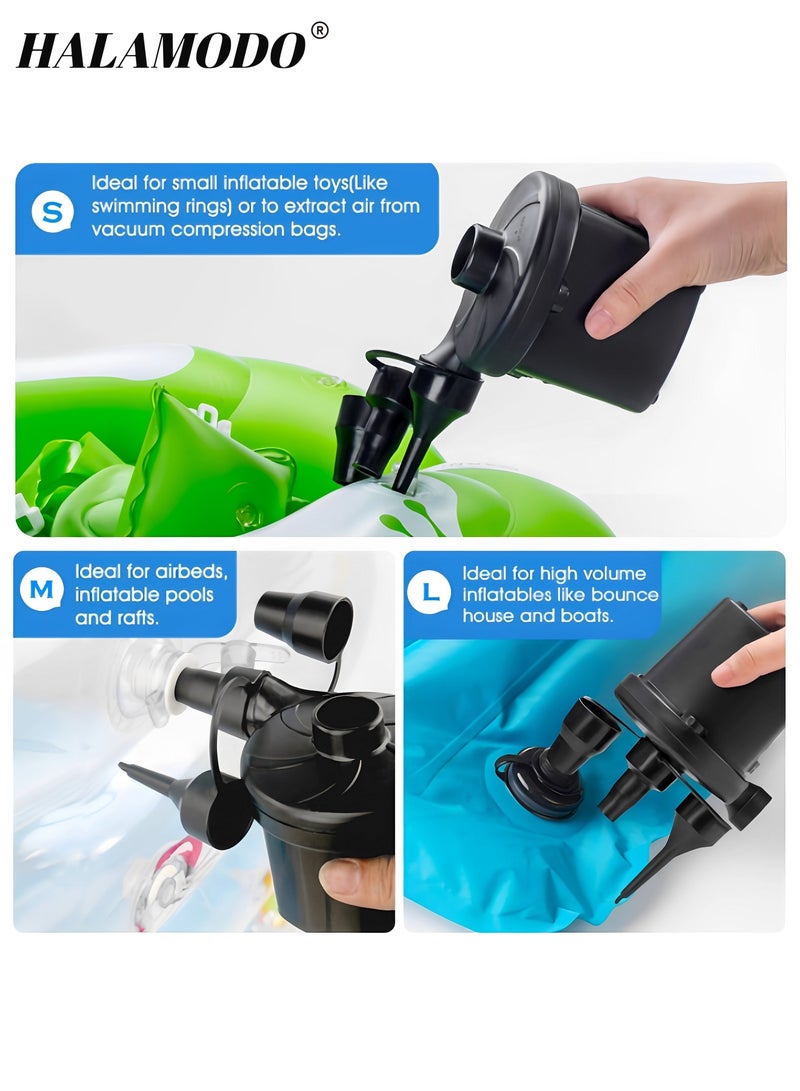 HALAMODO®

S Ideal for small inflatable toys(Like swimming rings) or to extract air from vacuum compression bags.

M Ideal for airbeds, inflatable pools and rafts.

L Ideal for high volume inflatables like bounce house and boats.