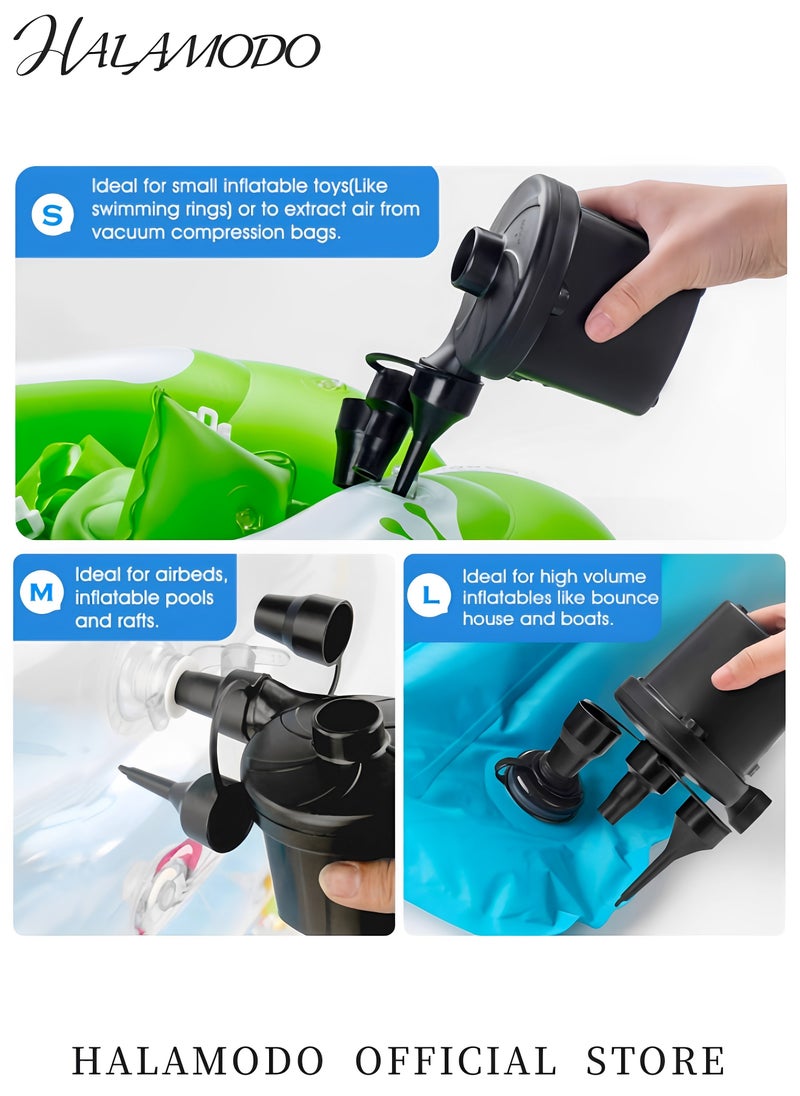 HALAMODO

S Ideal for small inflatable toys(Like swimming rings) or to extract air from vacuum compression bags.

M Ideal for airbeds, inflatable pools and rafts.

L Ideal for high volume inflatables like bounce house and boats.

HALAMODO OFFICIAL STORE