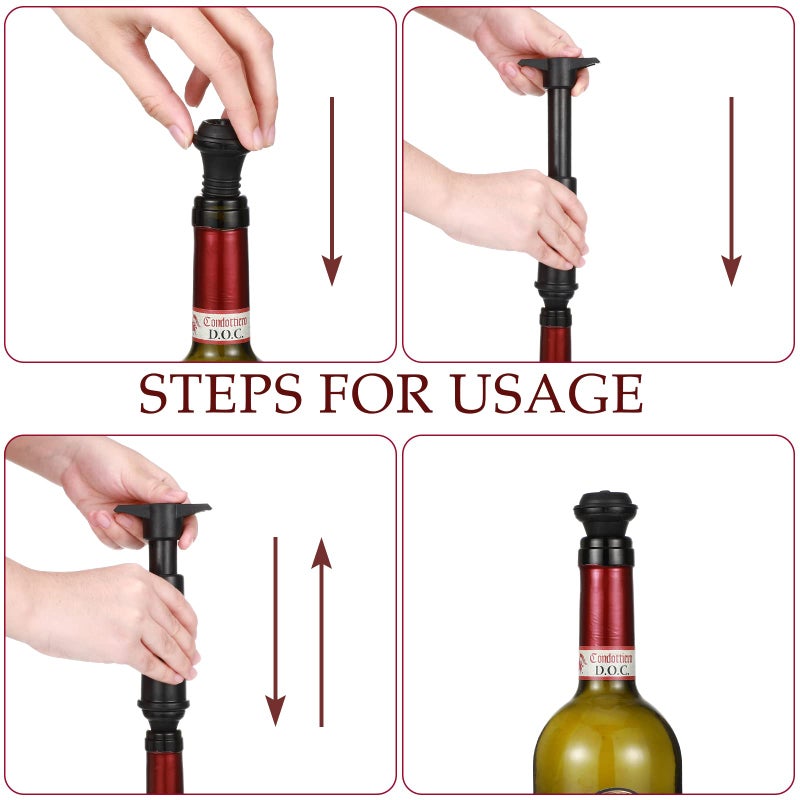 Condottiero
D.O.C.

STEPS FOR USAGE

Condottiero
D.O.C.