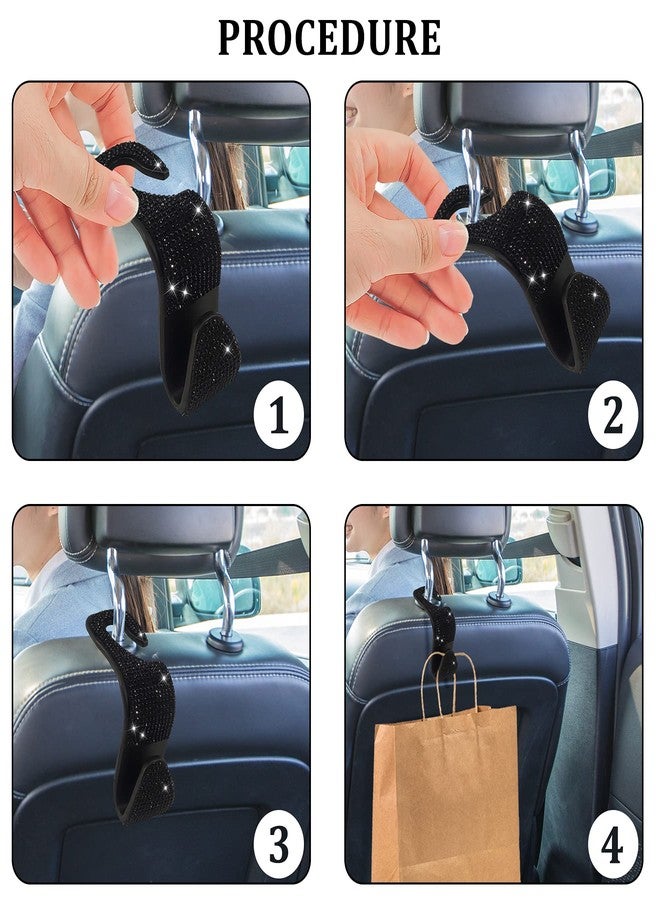 PROCEDURE

1

2

3

4