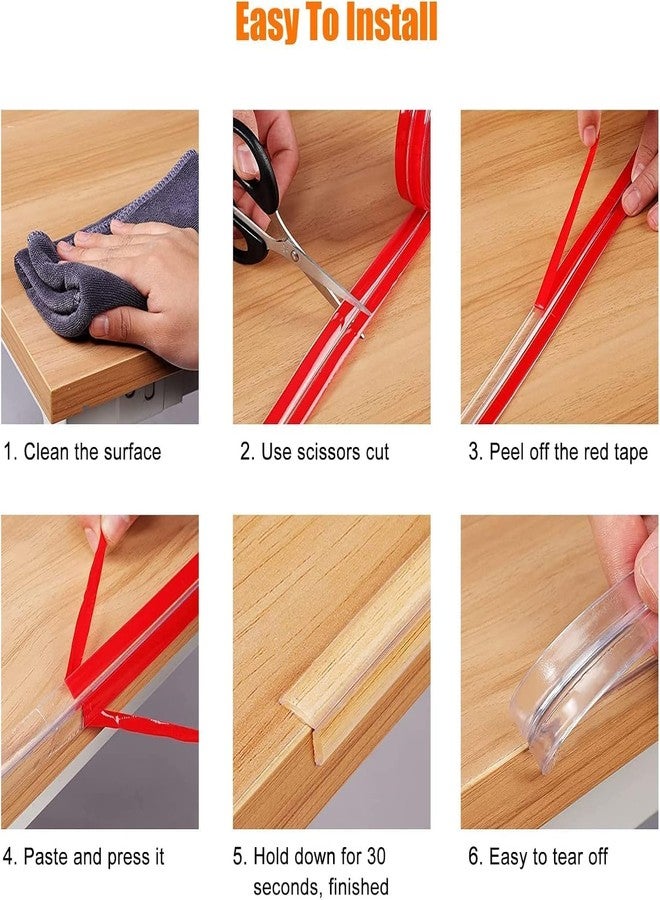 Easy To Install

1. Clean the surface

2. Use scissors cut

3. Peel off the red tape

4. Paste and press it

5. Hold down for 30 seconds, finished

6. Easy to tear off