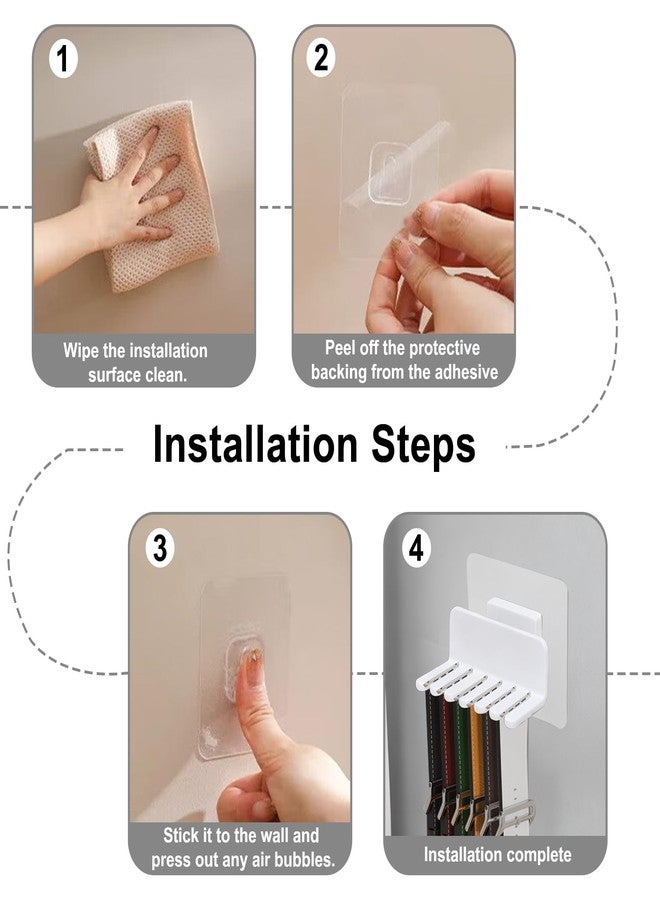 1

Wipe the installation surface clean.

2

Peel off the protective backing from the adhesive

Installation Steps

3

Stick it to the wall and press out any air bubbles.

4

Installation complete