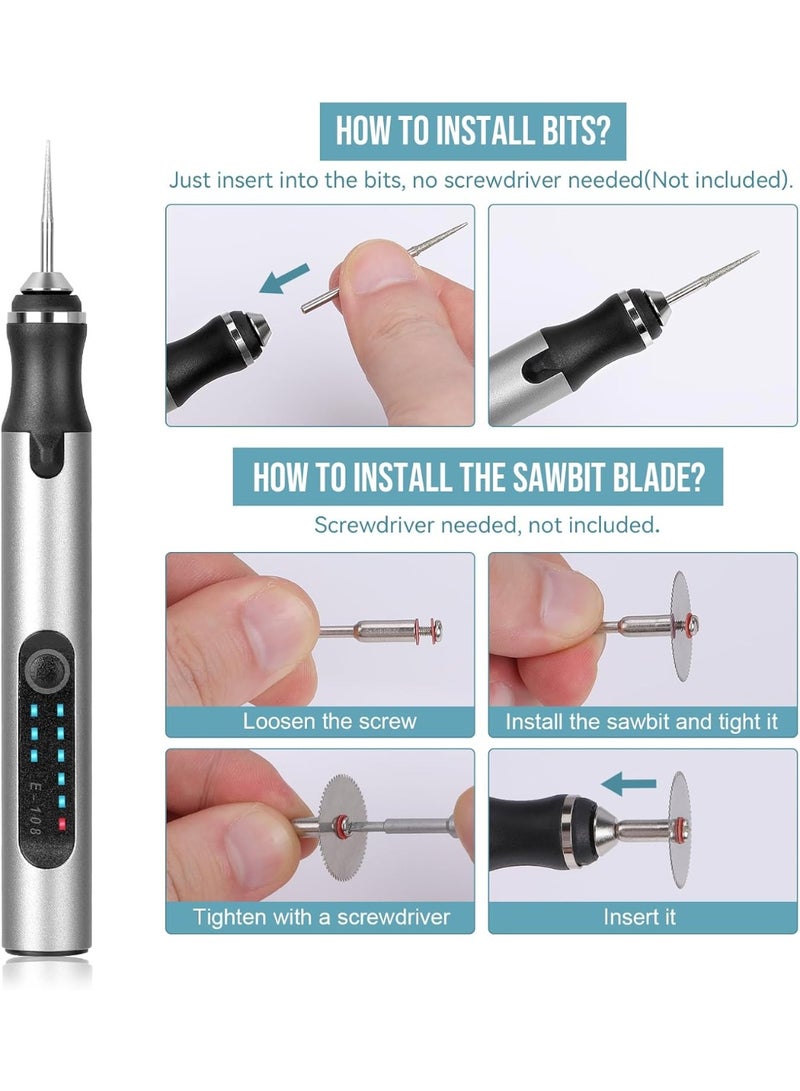 HOW TO INSTALL BITS?

Just insert into the bits, no screwdriver needed(Not included).

HOW TO INSTALL THE SAWBIT BLADE?

Screwdriver needed, not included.

Loosen the screw

Install the sawbit and tight it

Tighten with a screwdriver

Insert it

E-108