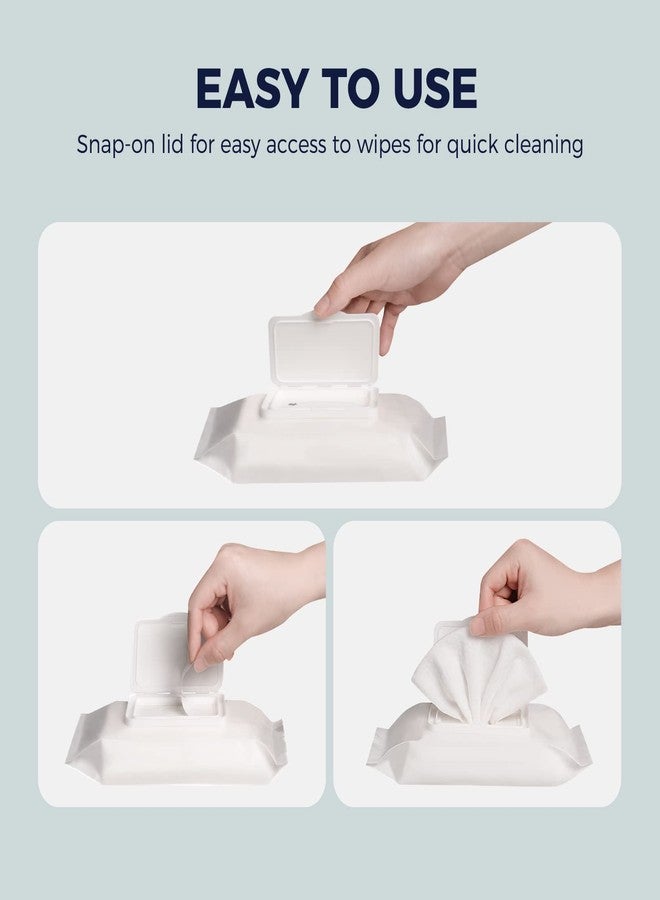 EASY TO USE

Snap-on lid for easy access to wipes for quick cleaning