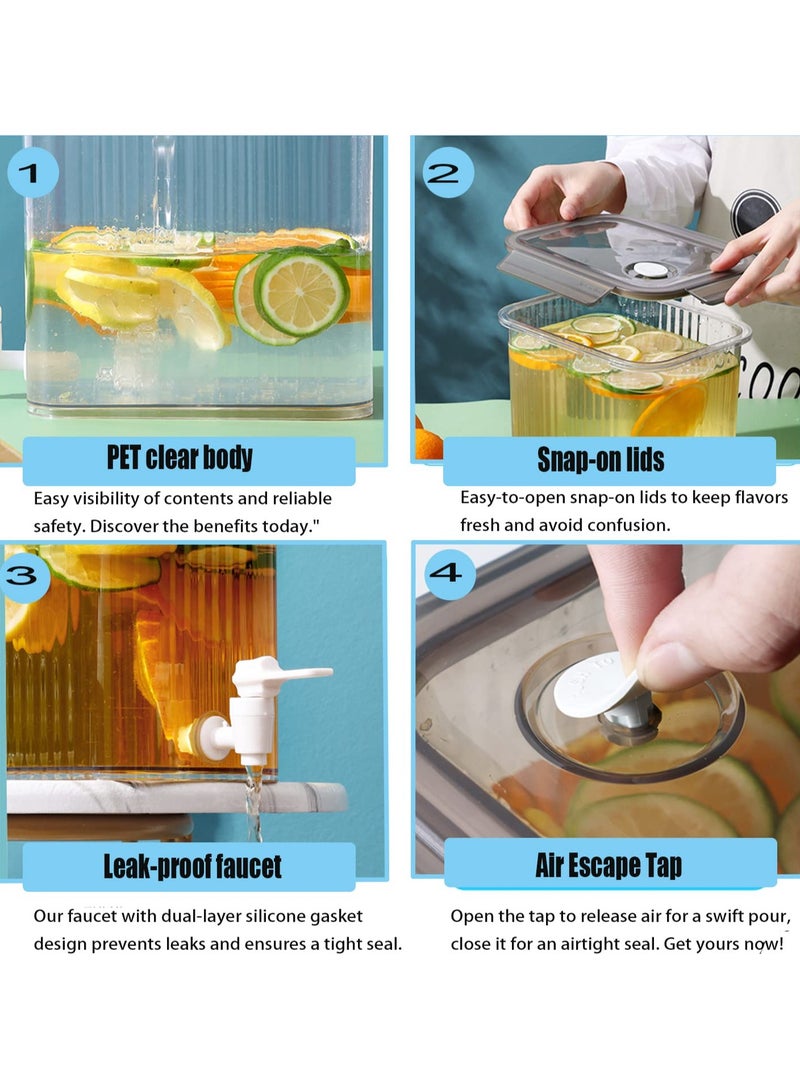 1

PET clear body

Easy visibility of contents and reliable safety. Discover the benefits today."

2

Snap-on lids

Easy-to-open snap-on lids to keep flavors fresh and avoid confusion.

3

Leak-proof faucet

Our faucet with dual-layer silicone gasket design prevents leaks and ensures a tight seal.

4

Air Escape Tap

Open the tap to release air for a swift pour, close it for an airtight seal. Get yours now!