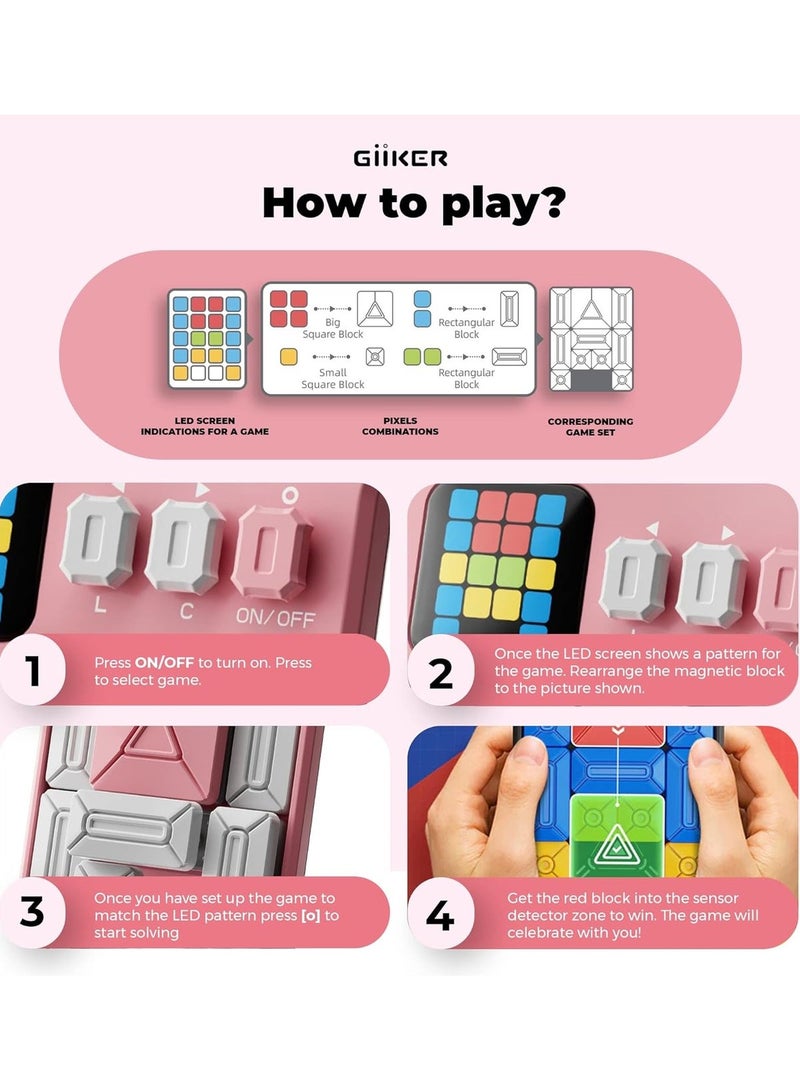 GiiKER

How to play?

Big Square Block

Rectangular Block

Small Square Block

Rectangular Block

LED SCREEN INDICATIONS FOR A GAME

PIXELS COMBINATIONS

CORRESPONDING GAME SET

L C ON/OFF

1 Press ON/OFF to turn on. Press to select game.

2 Once the LED screen shows a pattern for the game. Rearrange the magnetic block to the picture shown.

3 Once you have set up the game to match the LED pattern press [o] to start solving

4 Get the red block into the sensor detector zone to win. The game will celebrate with you!