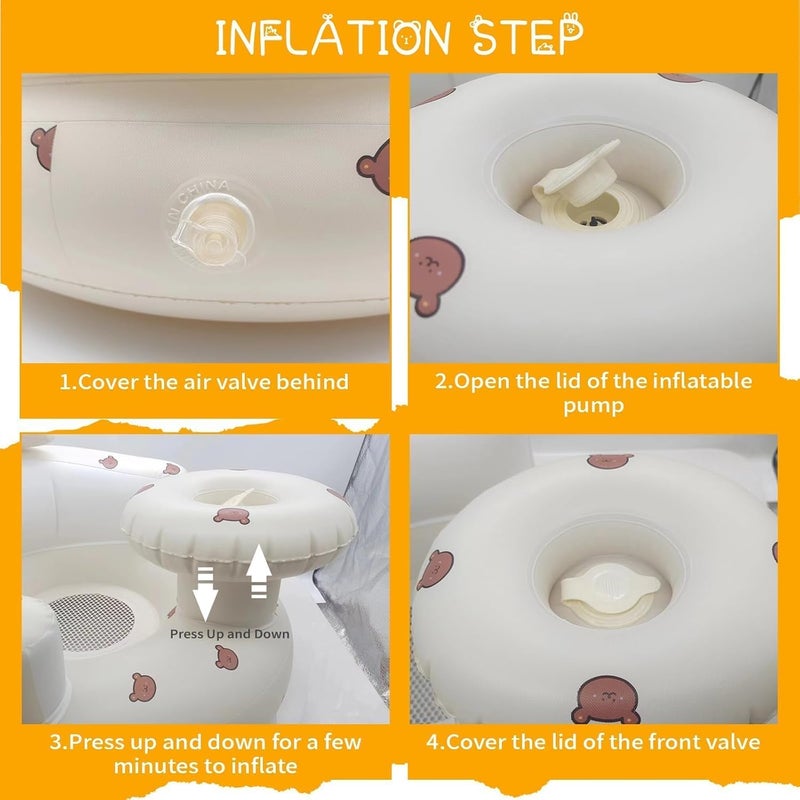 INFLATION STEP

IN CHINA

1.Cover the air valve behind

2.Open the lid of the inflatable pump

Press Up and Down

3.Press up and down for a few minutes to inflate

4.Cover the lid of the front valve