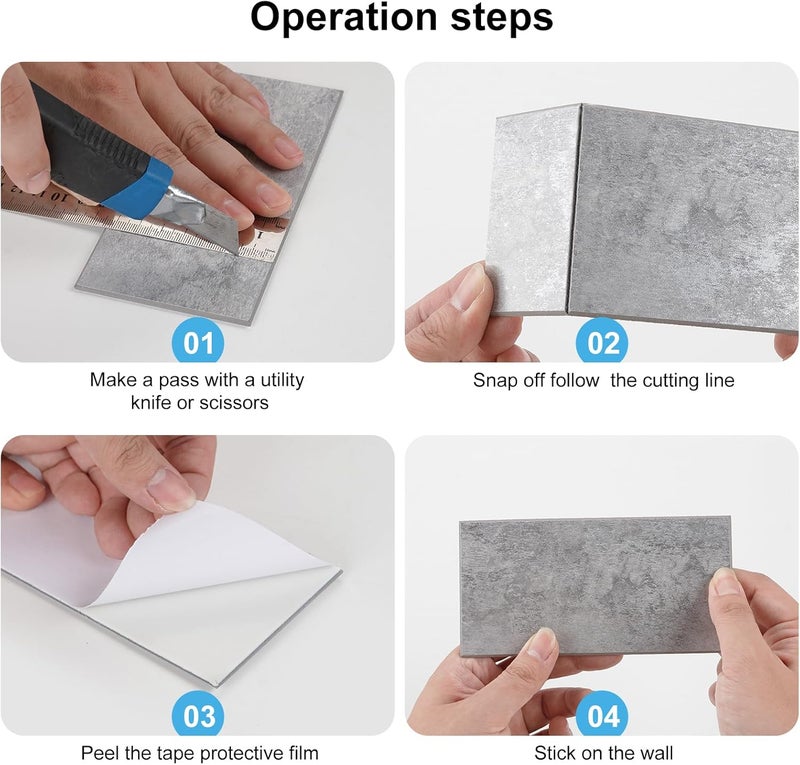 Operation steps

01
Make a pass with a utility knife or scissors

02
Snap off follow  the cutting line

03
Peel the tape protective film

04
Stick on the wall