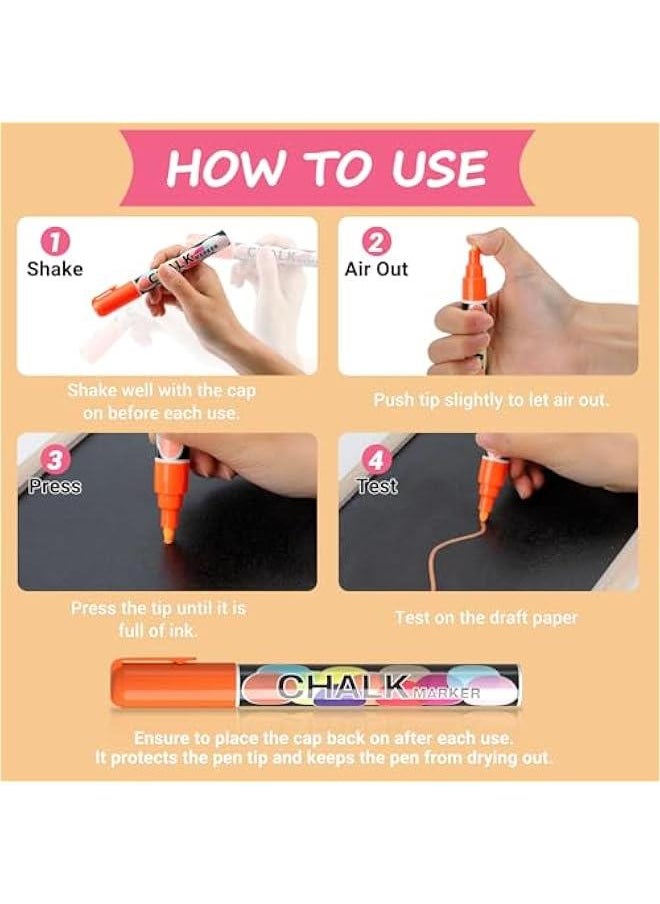 HOW TO USE

1 Shake

CHALK MARKER

Shake well with the cap on before each use.

2 Air Out

Push tip slightly to let air out.

3 Press

Press the tip until it is full of ink.

4 Test

Test on the draft paper

CHALK MARKER

Ensure to place the cap back on after each use. It protects the pen tip and keeps the pen from drying out.