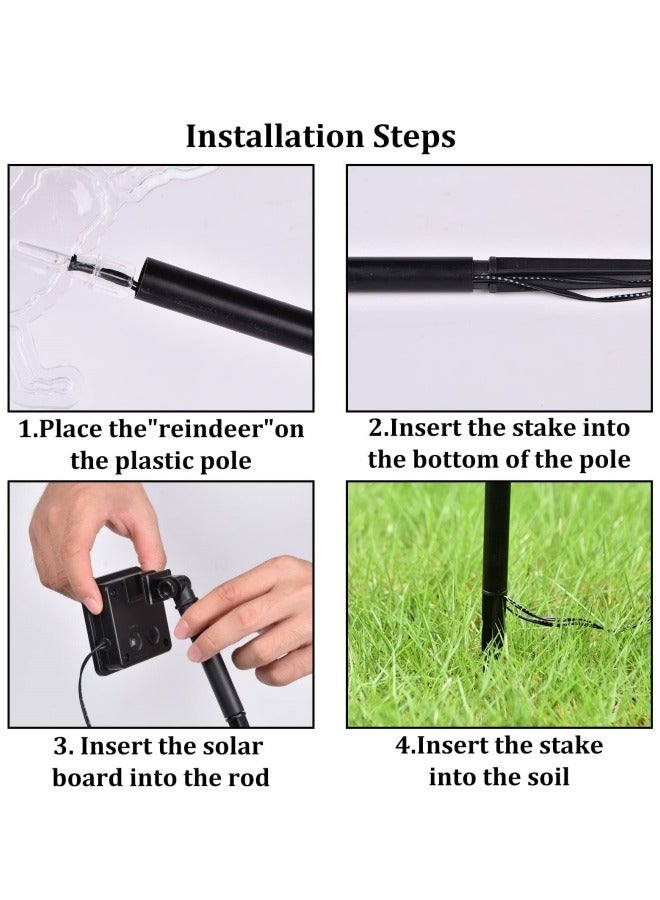 Installation Steps

1.Place the"reindeer"on the plastic pole

2.Insert the stake into the bottom of the pole

3. Insert the solar board into the rod

4.Insert the stake into the soil