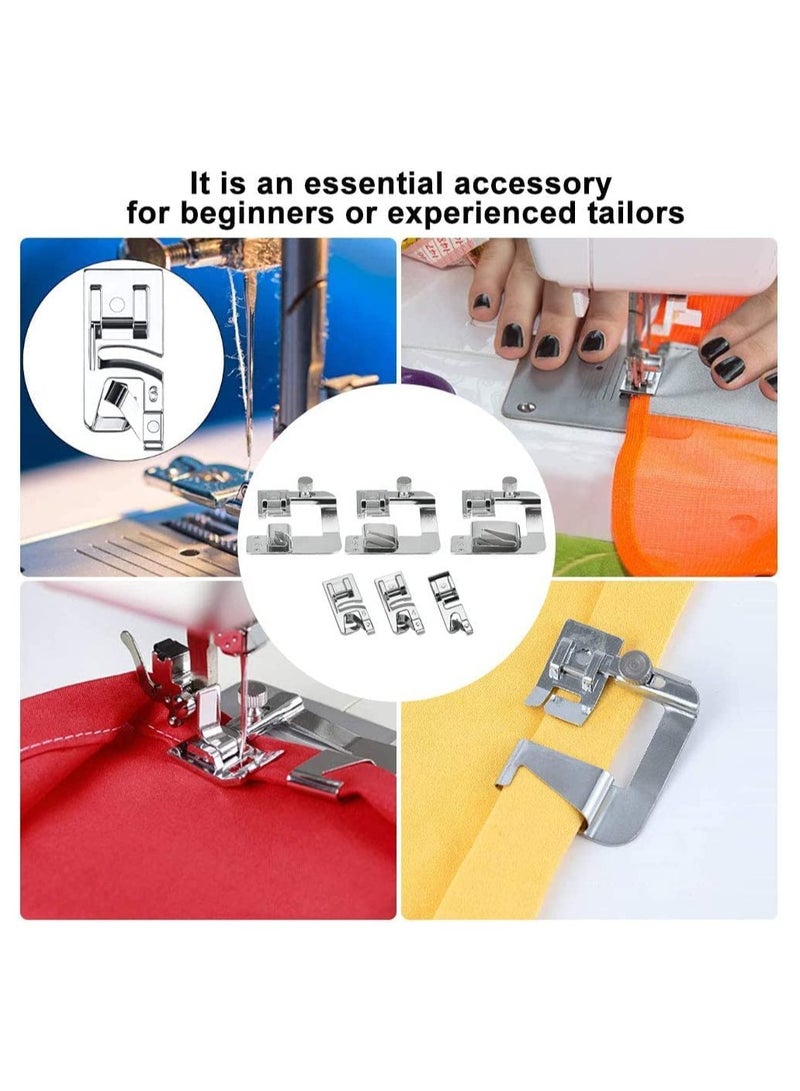 It is an essential accessory
for beginners or experienced tailors