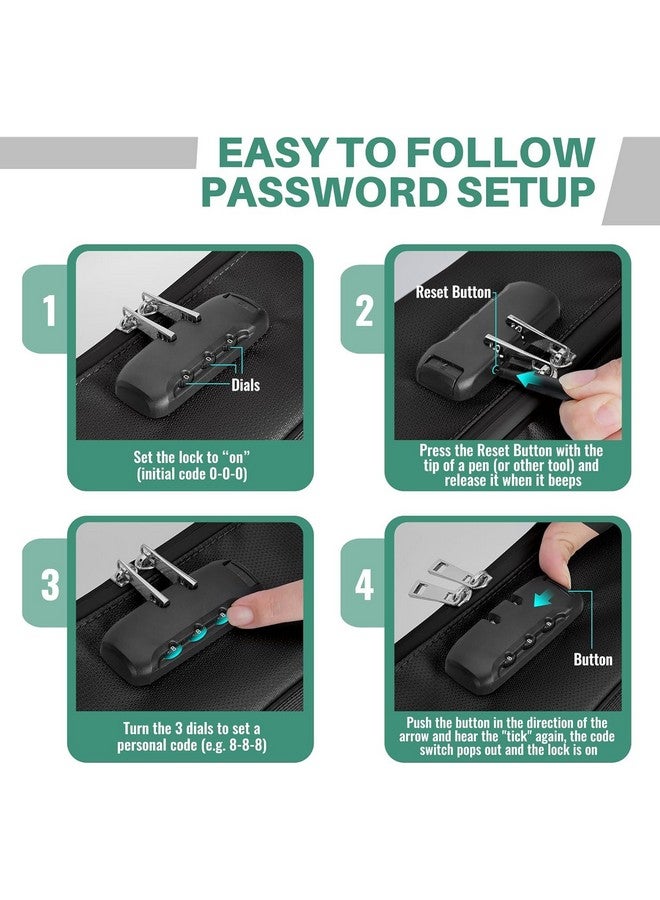 EASY TO FOLLOW PASSWORD SETUP

1

Dials

Set the lock to "on" (initial code 0-0-0)

2

Reset Button

Press the Reset Button with the tip of a pen (or other tool) and release it when it beeps

3

Turn the 3 dials to set a personal code (e.g. 8-8-8)

4

Button

Push the button in the direction of the arrow and hear the "tick" again, the code switch pops out and the lock is on