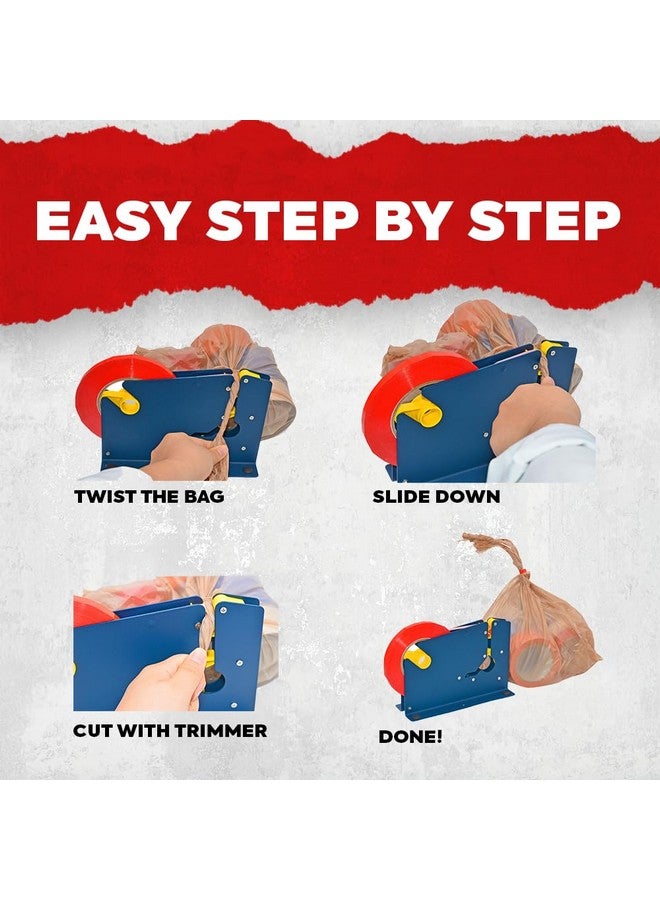 EASY STEP BY STEP

TWIST THE BAG

SLIDE DOWN

CUT WITH TRIMMER

DONE!