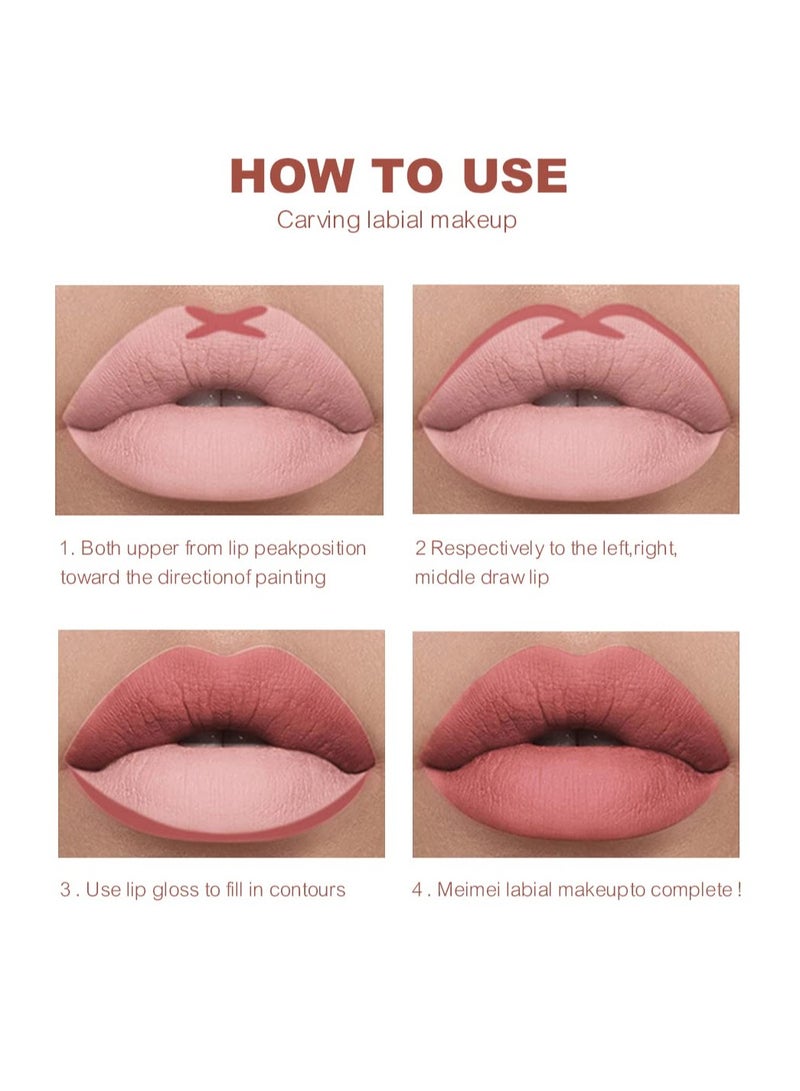 HOW TO USE
Carving labial makeup

1. Both upper from lip peakposition toward the directionof painting

2 Respectively to the left,right, middle draw lip

3 . Use lip gloss to fill in contours

4 . Meimei labial makeupto complete !