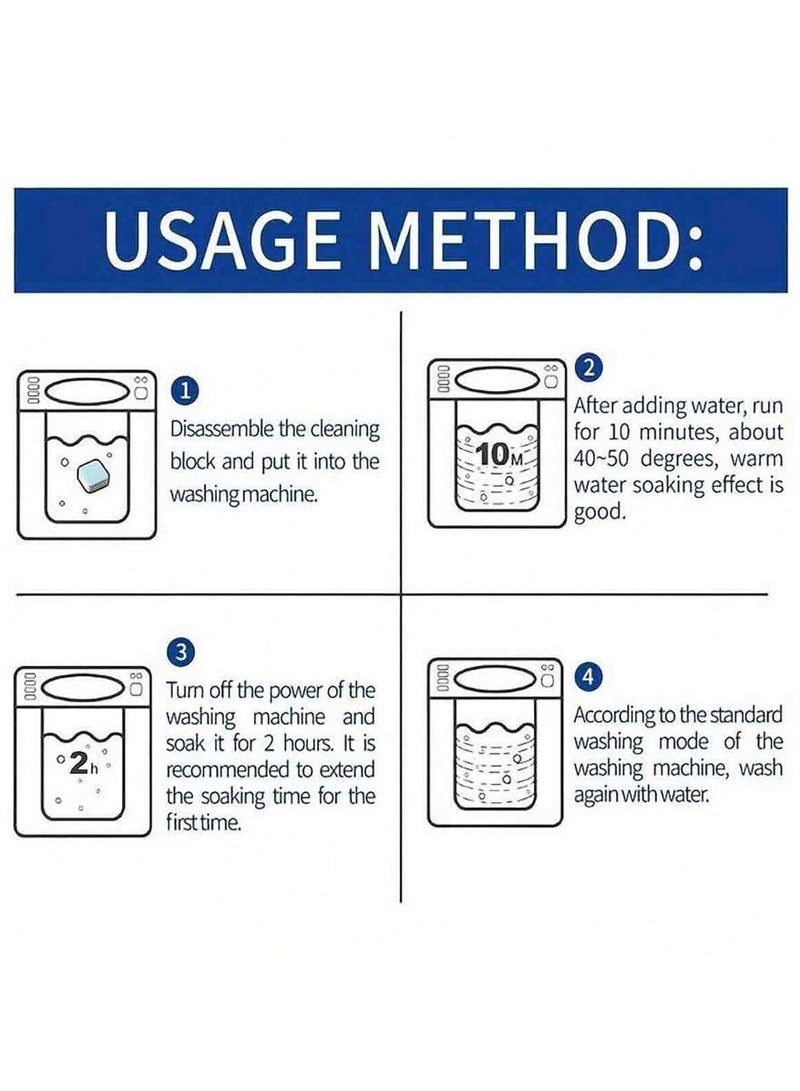 USAGE METHOD:

1
Disassemble the cleaning block and put it into the washing machine.

10M

2
After adding water, run for 10 minutes, about 40~50 degrees, warm water soaking effect is good.

2h

3
Turn off the power of the washing machine and soak it for 2 hours. It is recommended to extend the soaking time for the first time.

4
According to the standard washing mode of the washing machine, wash again with water.