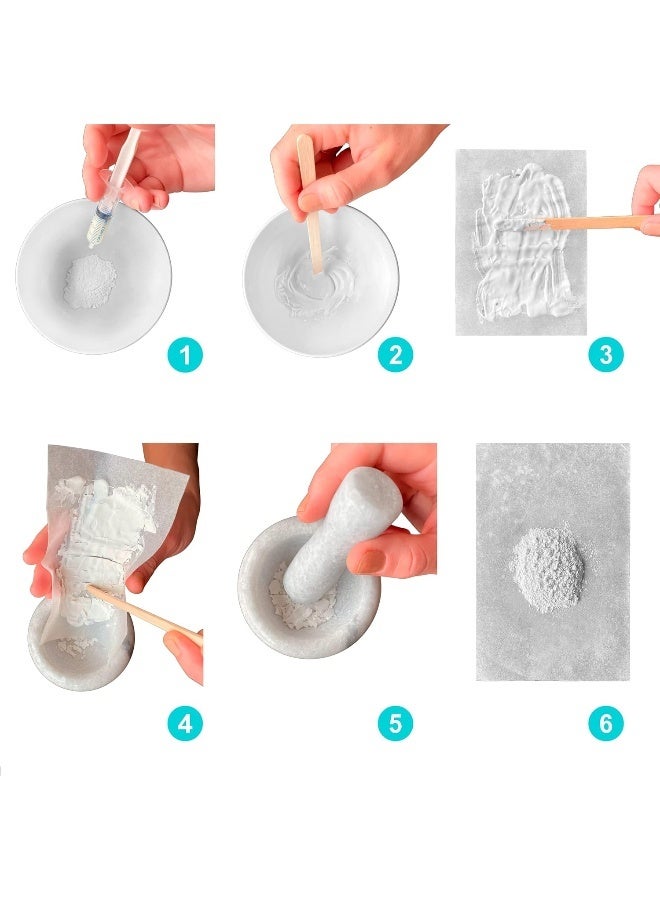 1
2
3
4
5
6