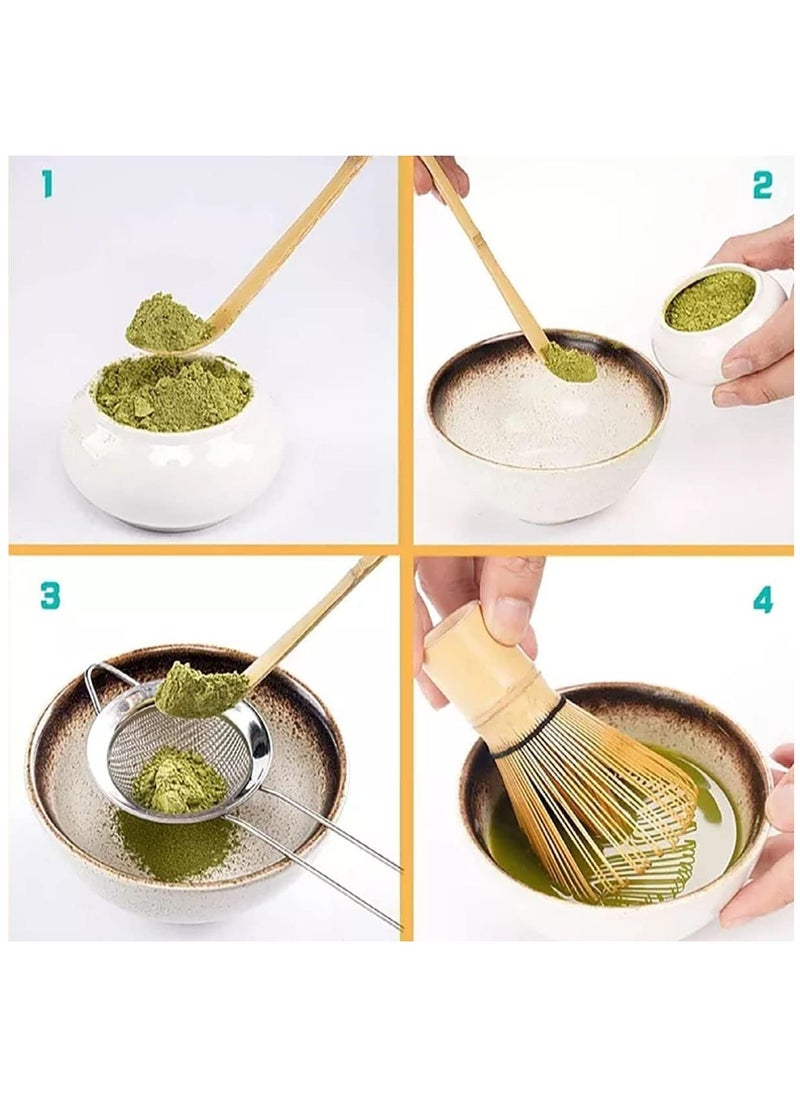 1

2

3

4