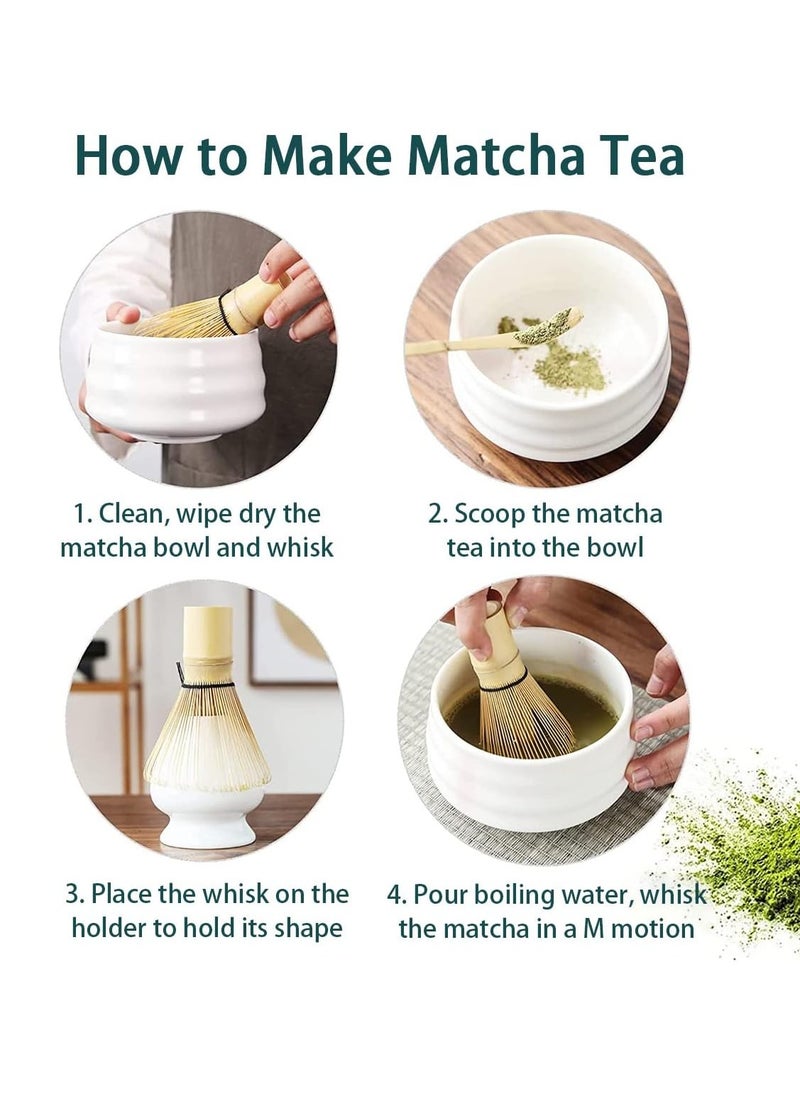 How to Make Matcha Tea

1. Clean, wipe dry the matcha bowl and whisk

2. Scoop the matcha tea into the bowl

3. Place the whisk on the holder to hold its shape

4. Pour boiling water, whisk the matcha in a M motion