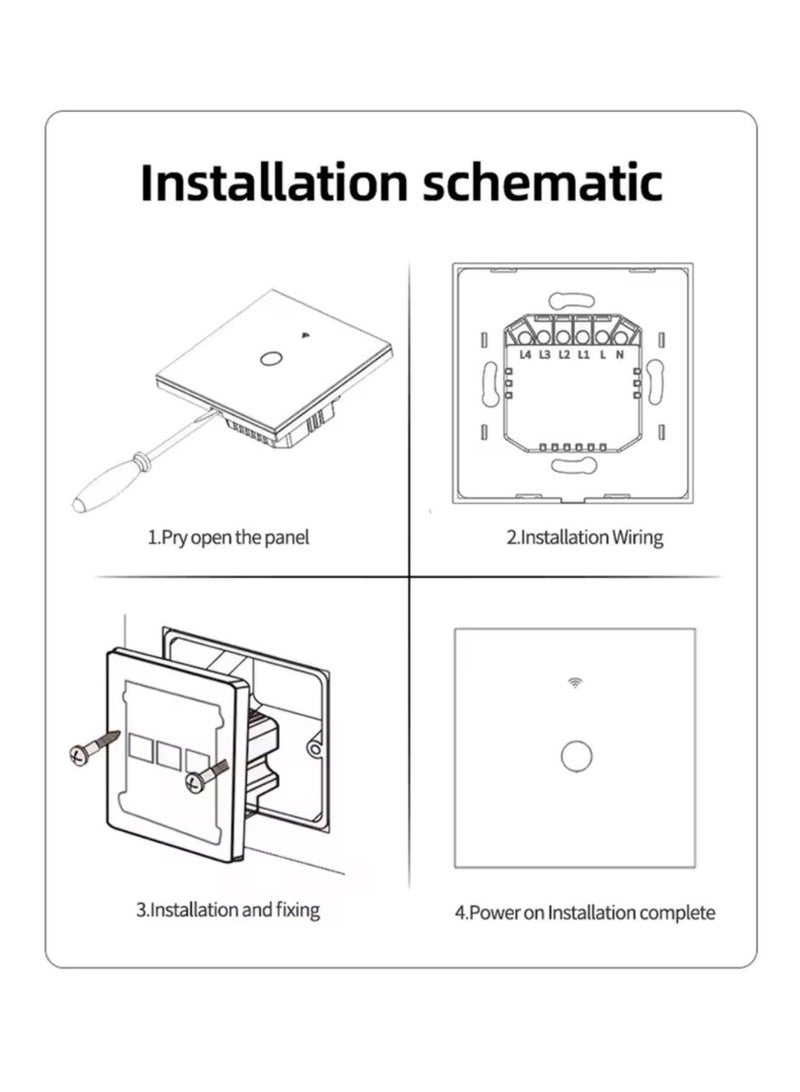 Installation schematic

1.Pry open the panel

L4 L3 L2 L1 L N

2.Installation Wiring

3.Installation and fixing

4.Power on Installation complete