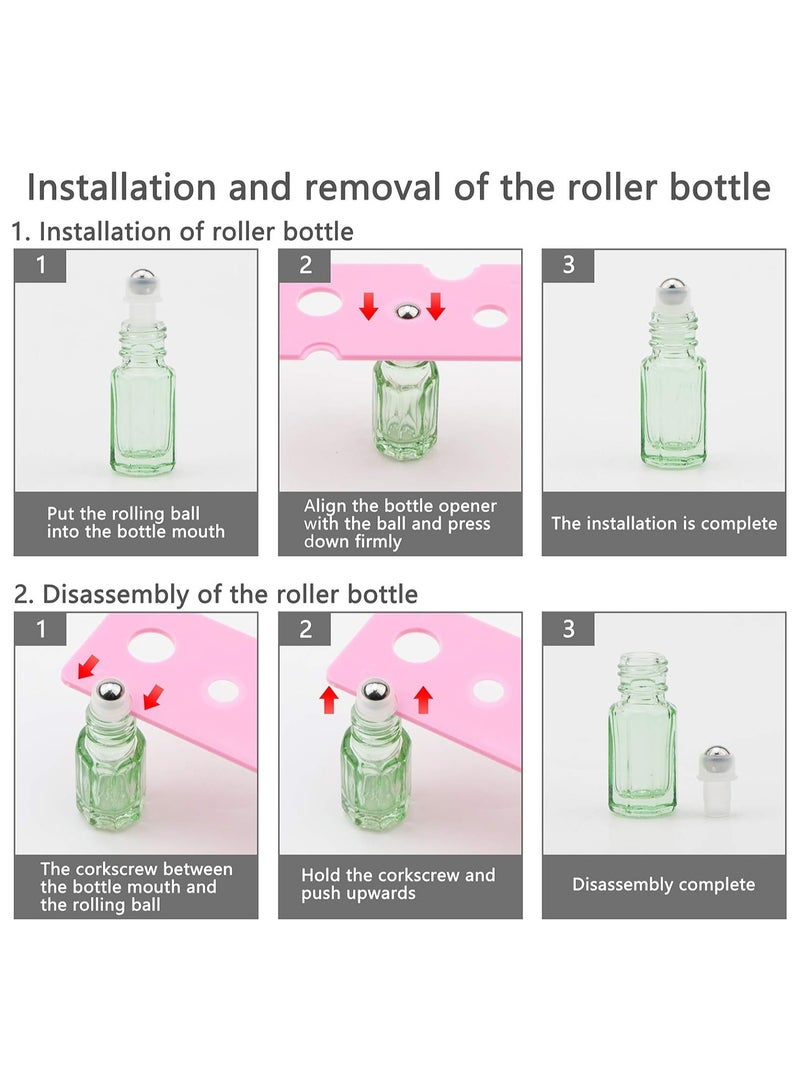 Installation and removal of the roller bottle

1. Installation of roller bottle

1

Put the rolling ball into the bottle mouth

2

Align the bottle opener with the ball and press down firmly

3

The installation is complete

2. Disassembly of the roller bottle

1

The corkscrew between the bottle mouth and the rolling ball

2

Hold the corkscrew and push upwards

3

Disassembly complete