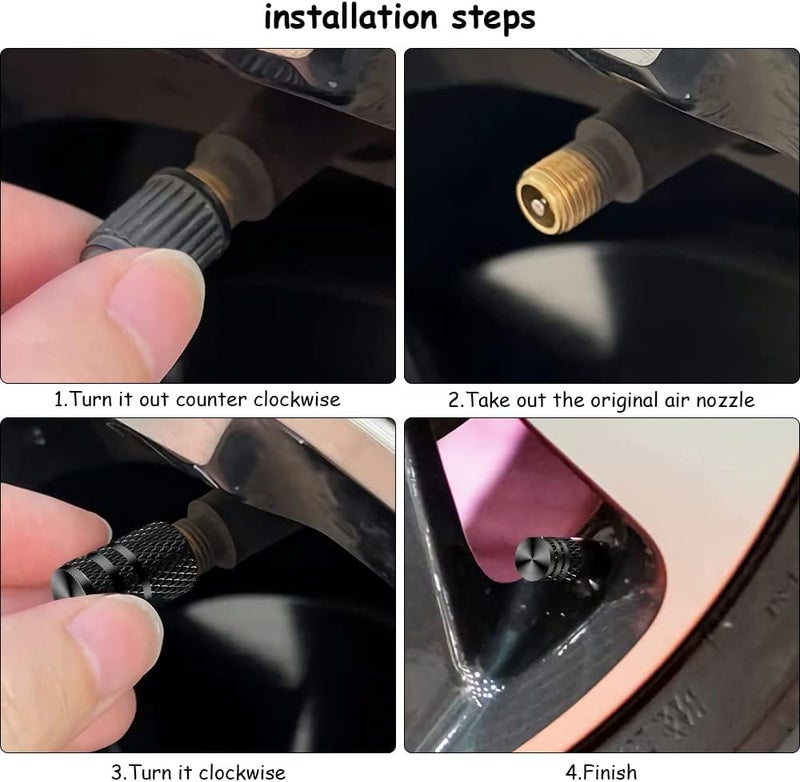 installation steps

1.Turn it out counter clockwise

2.Take out the original air nozzle

3.Turn it clockwise

4.Finish