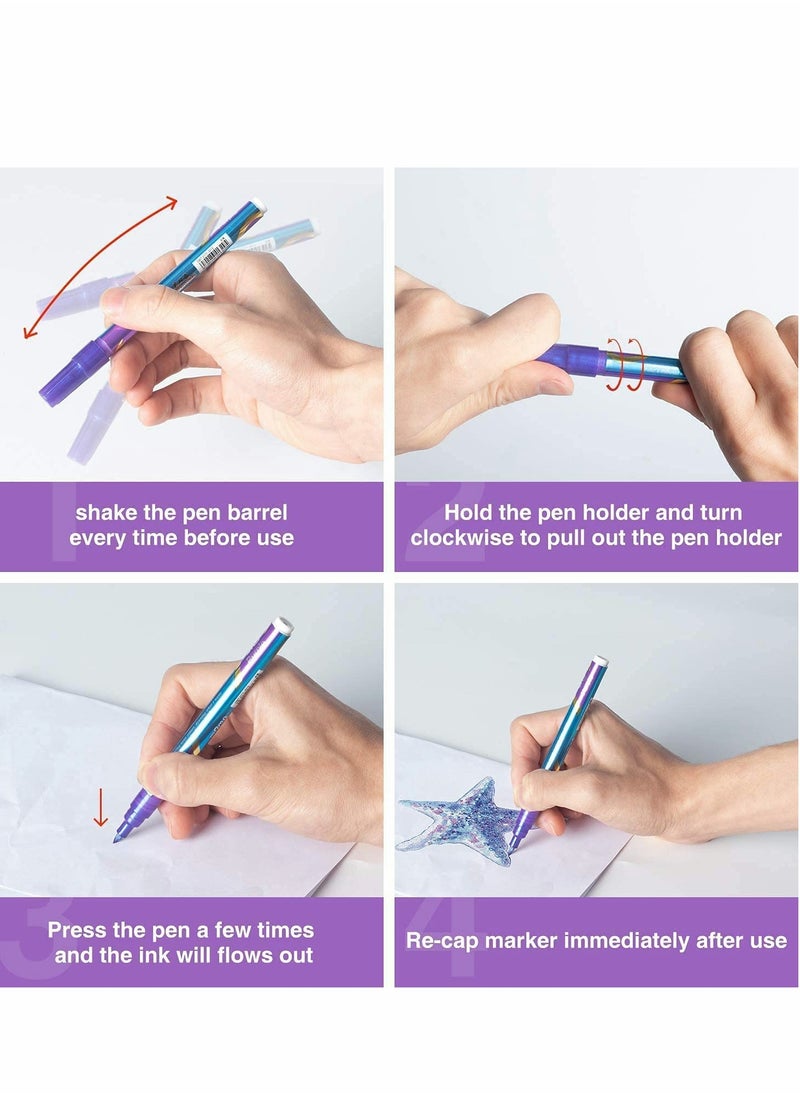 1
shake the pen barrel every time before use

2
Hold the pen holder and turn clockwise to pull out the pen holder

3
Press the pen a few times and the ink will flows out

4
Re-cap marker immediately after use