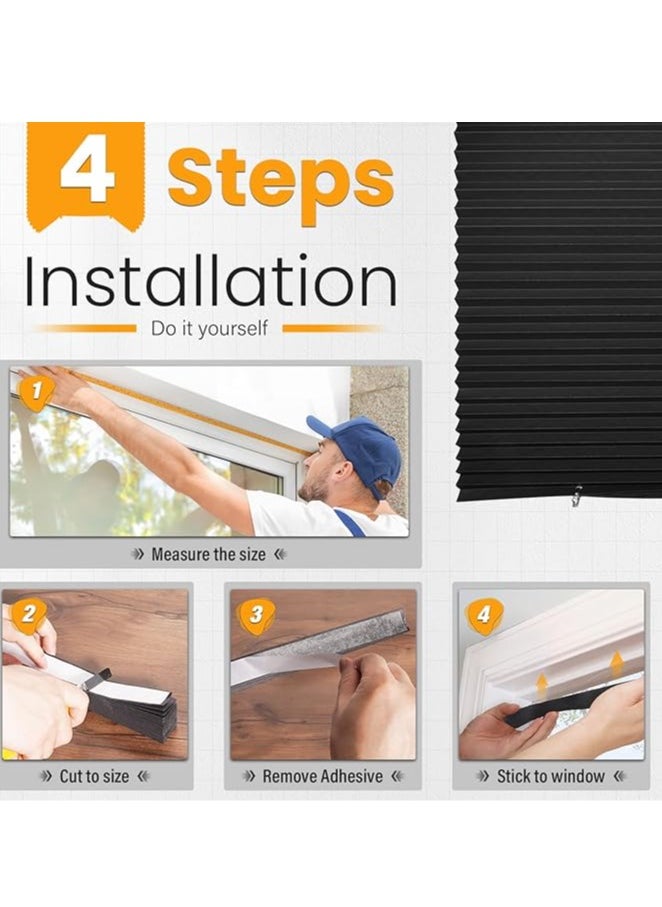 4 Steps

Installation

Do it yourself

1

Measure the size

2

Cut to size

3

Remove Adhesive

4

Stick to window