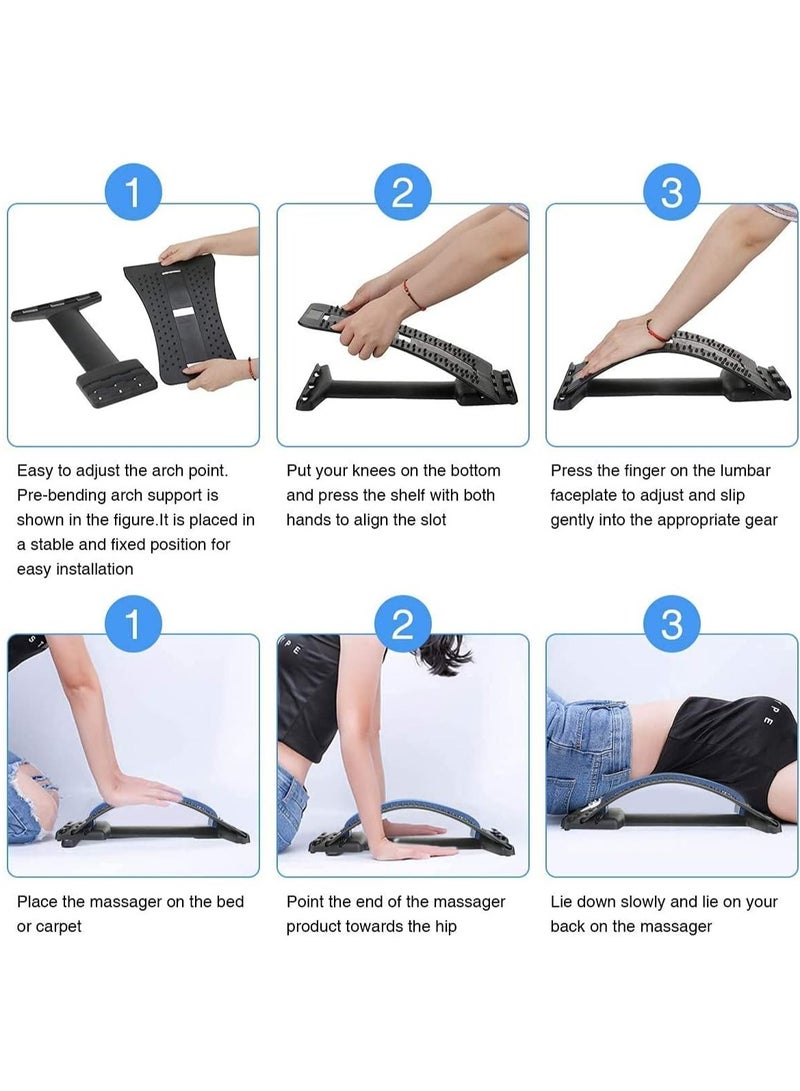 1

Easy to adjust the arch point. Pre-bending arch support is shown in the figure.It is placed in a stable and fixed position for easy installation

2

Put your knees on the bottom and press the shelf with both hands to align the slot

3

Press the finger on the lumbar faceplate to adjust and slip gently into the appropriate gear

1

Place the massager on the bed or carpet

2

Point the end of the massager product towards the hip

3

Lie down slowly and lie on your back on the massager