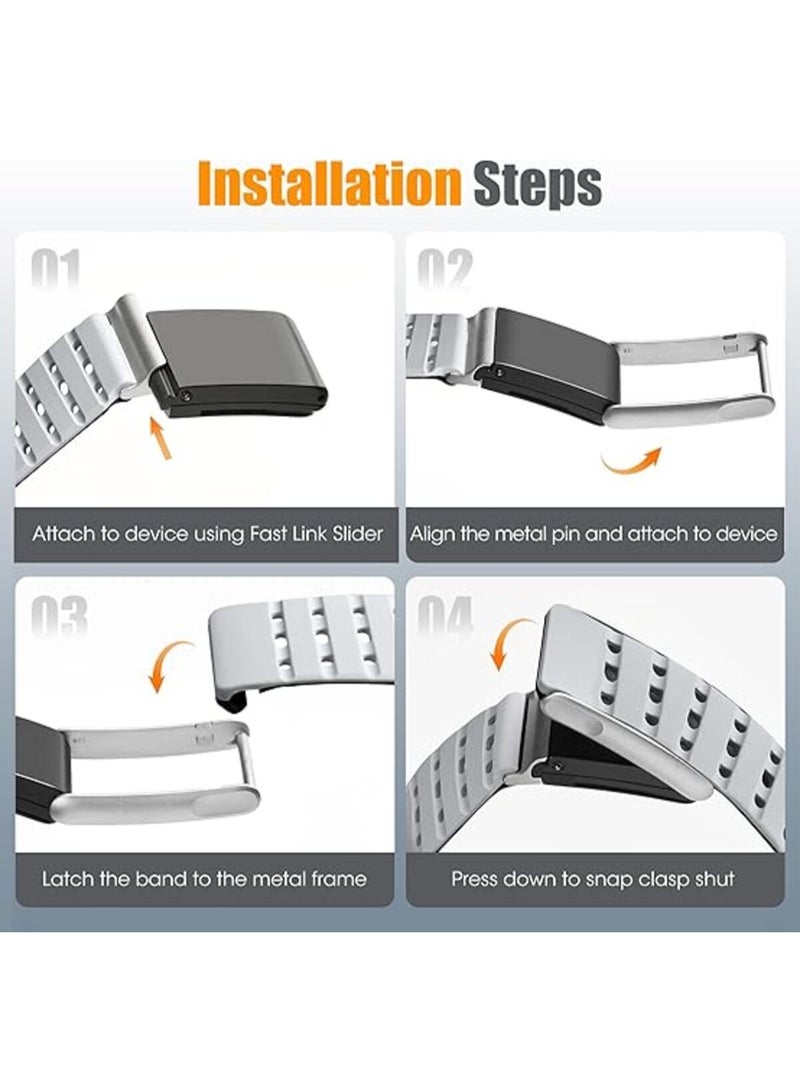 Installation Steps

01

Attach to device using Fast Link Slider

02

Align the metal pin and attach to device

03

Latch the band to the metal frame

04

Press down to snap clasp shut