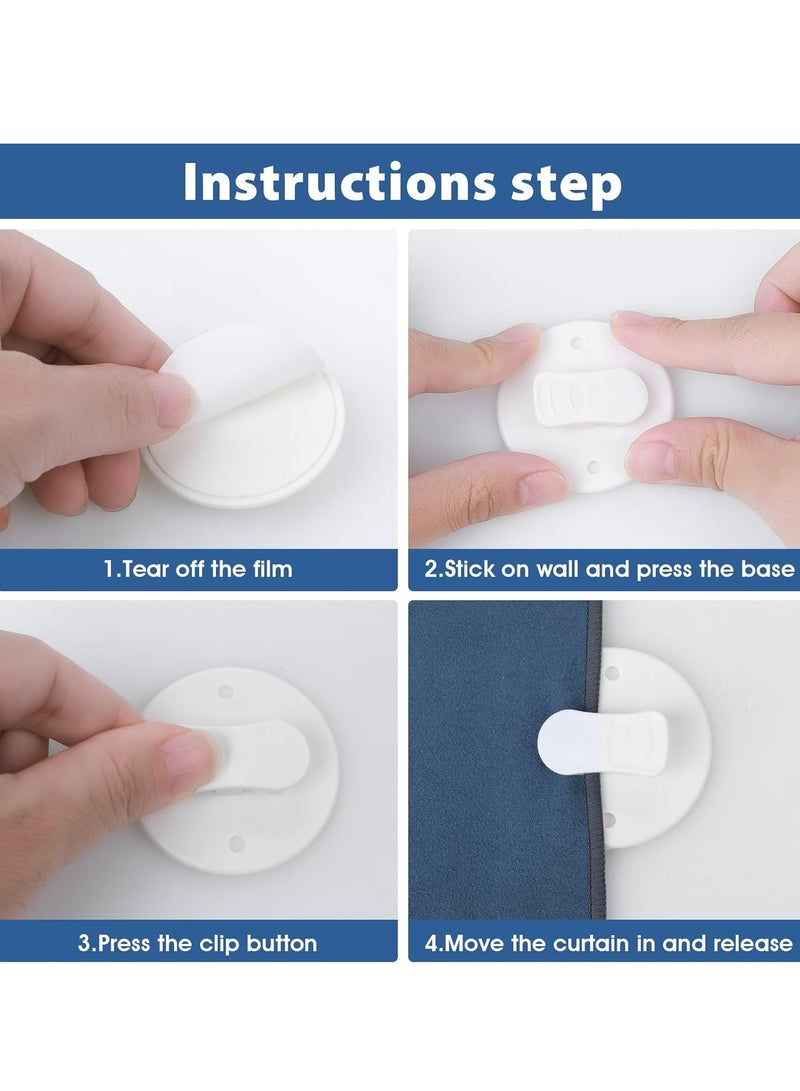 Instructions step

1.Tear off the film

2.Stick on wall and press the base

3.Press the clip button

4.Move the curtain in and release