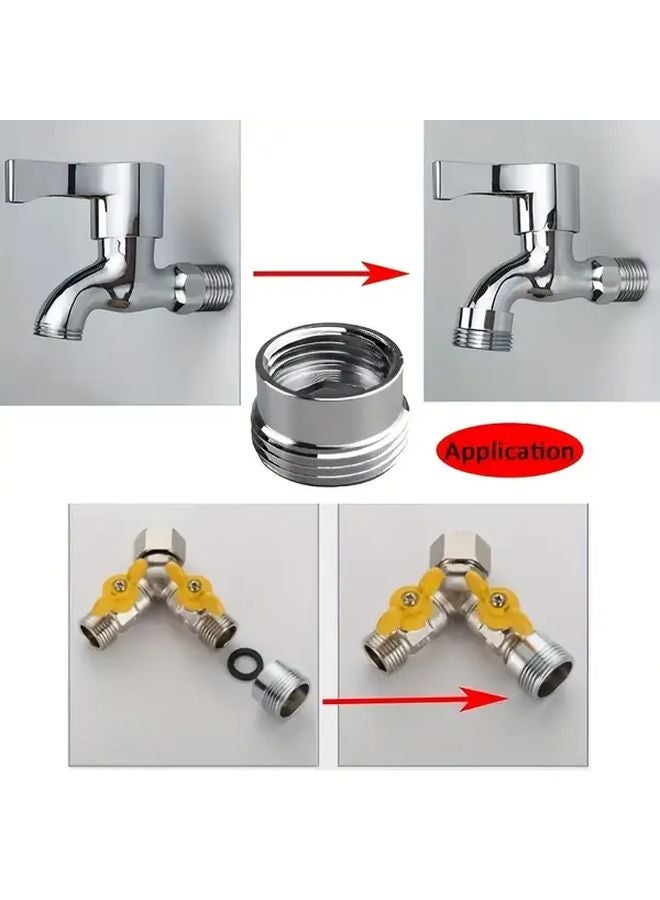 Application