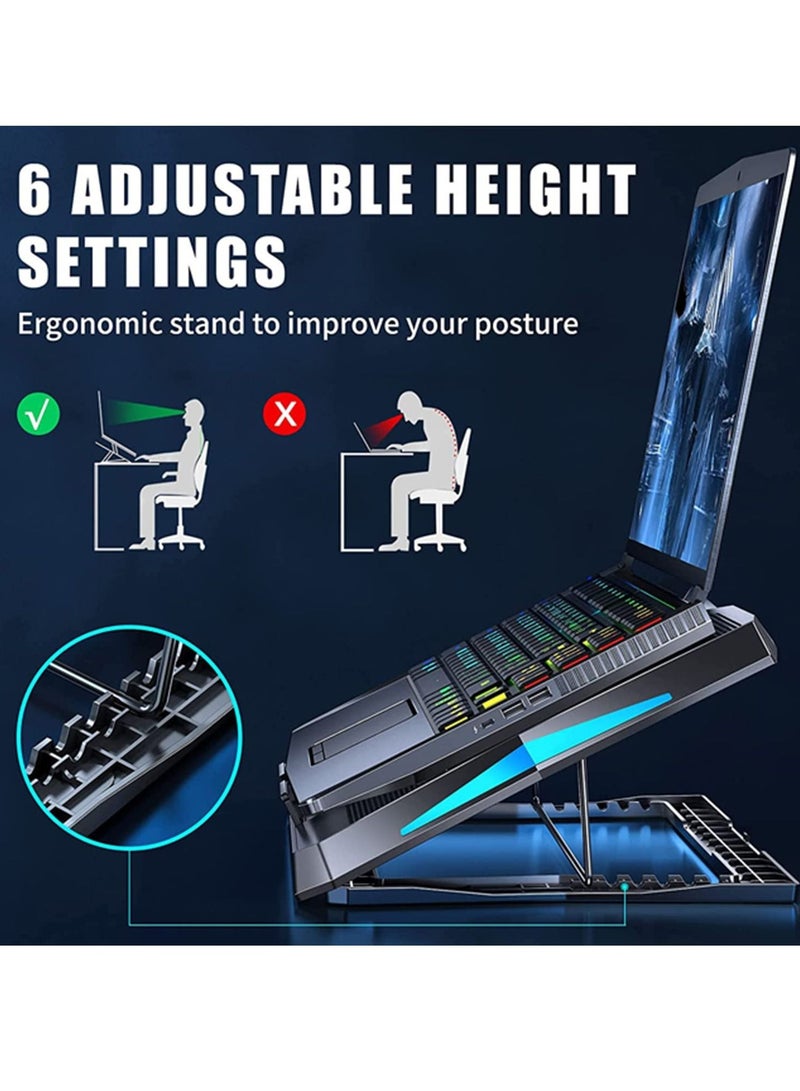 6 ADJUSTABLE HEIGHT SETTINGS

Ergonomic stand to improve your posture