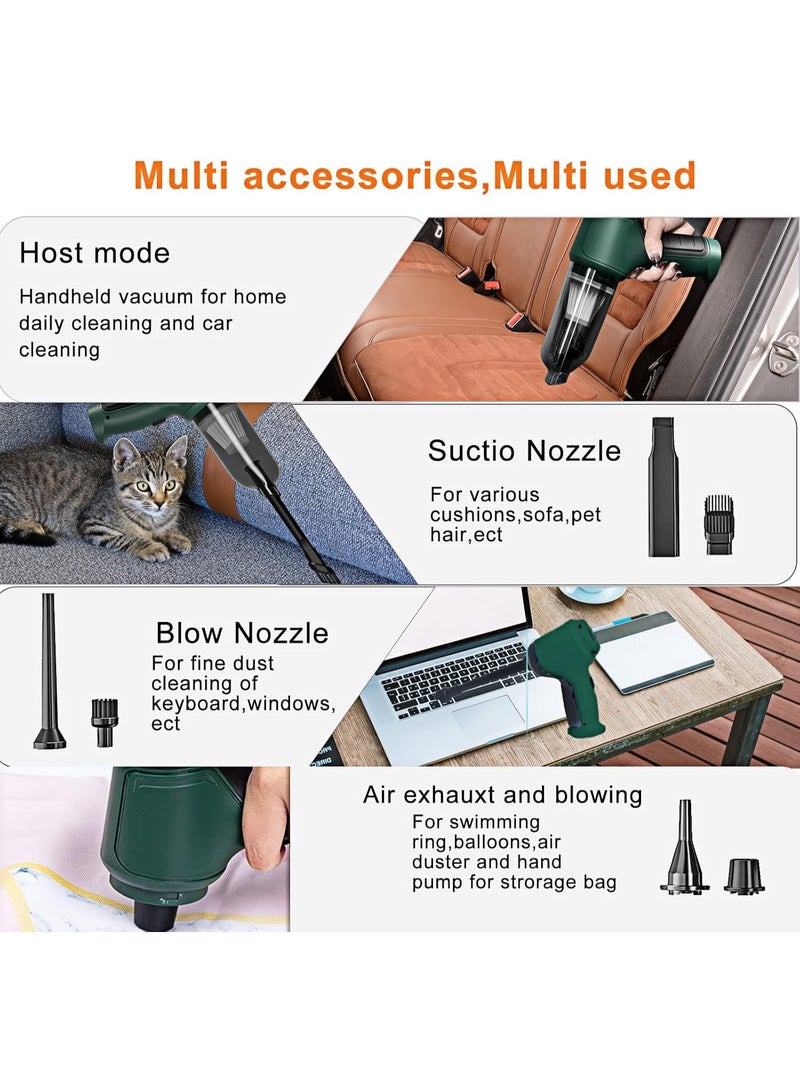 Multi accessories,Multi used

Host mode

Handheld vacuum for home daily cleaning and car cleaning

Suctio Nozzle

For various cushions,sofa,pet hair,ect

Blow Nozzle

For fine dust cleaning of keyboard,windows, ect

Air exhauxt and blowing

For swimming ring,balloons,air duster and hand pump for strorage bag