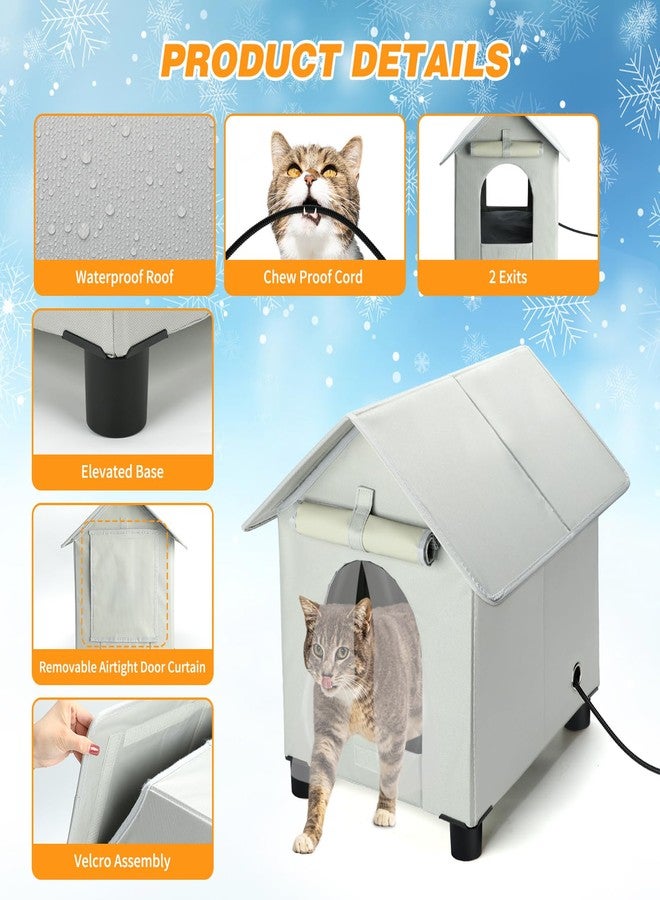 PRODUCT DETAILS

Waterproof Roof

Chew Proof Cord

2 Exits

Elevated Base

Removable Airtight Door Curtain

Velcro Assembly