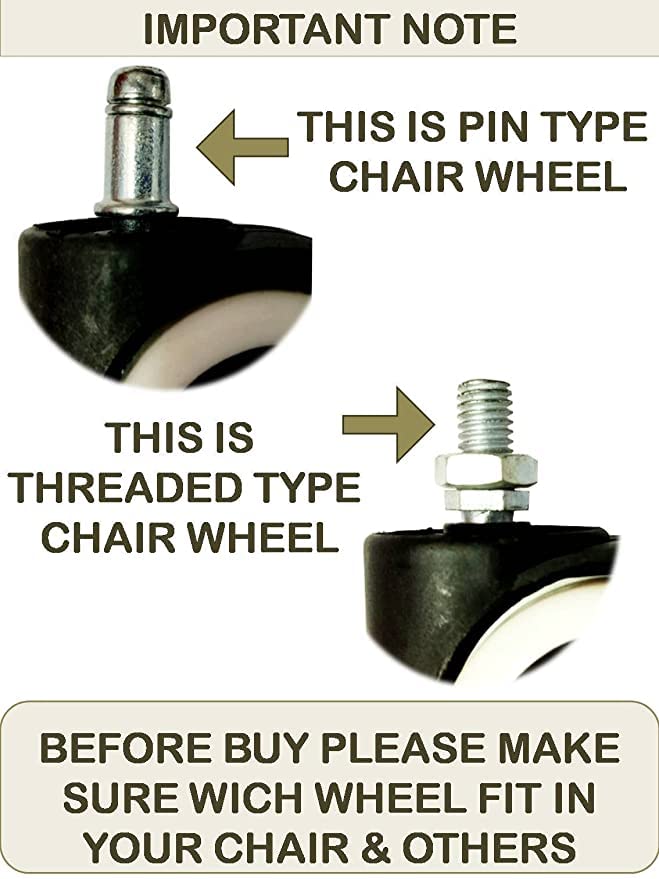 IMPORTANT NOTE

THIS IS PIN TYPE CHAIR WHEEL

THIS IS THREADED TYPE CHAIR WHEEL

BEFORE BUY PLEASE MAKE SURE WICH WHEEL FIT IN YOUR CHAIR & OTHERS