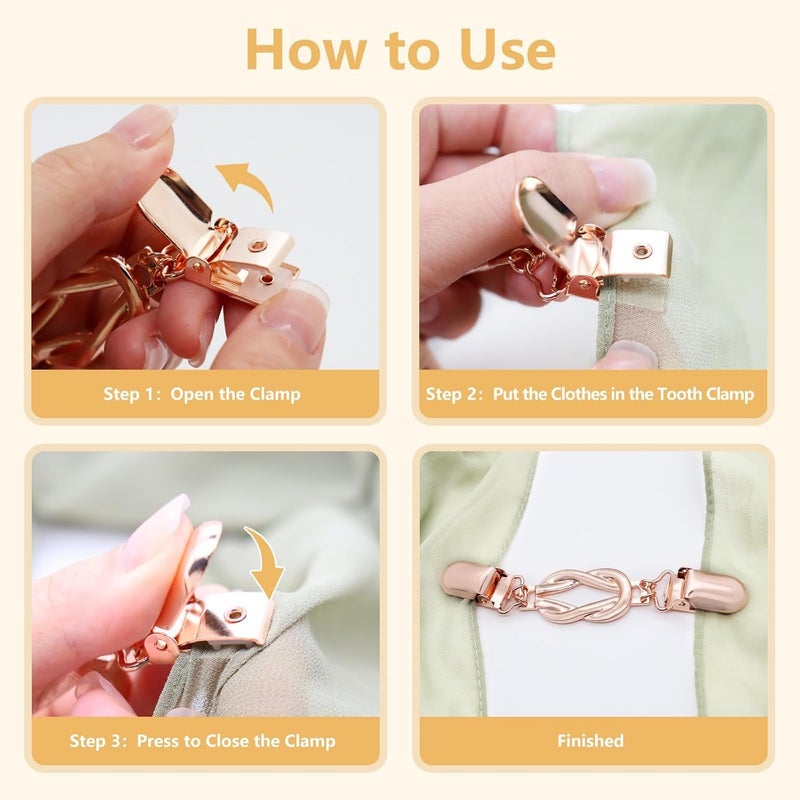 How to Use

Step 1: Open the Clamp

Step 2: Put the Clothes in the Tooth Clamp

Step 3: Press to Close the Clamp

Finished