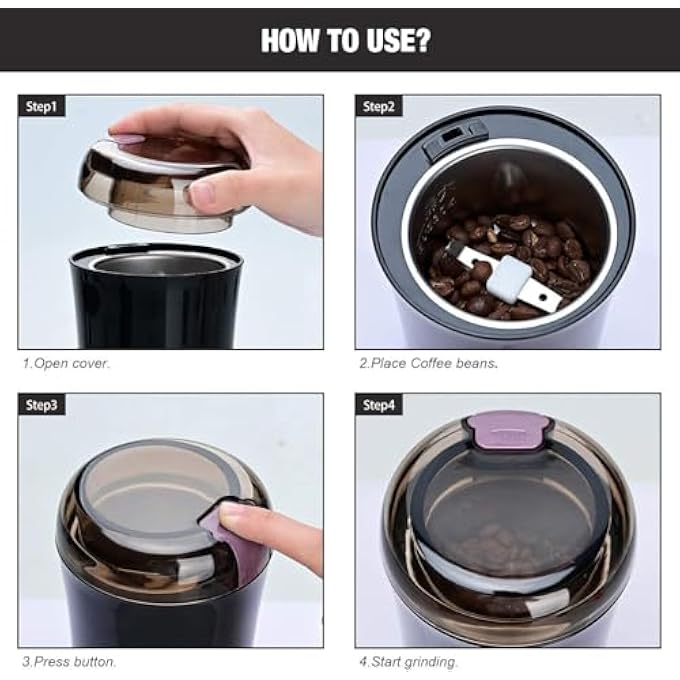 HOW TO USE?

Step1

1.Open cover.

Step2

2.Place Coffee beans.

Step3

3.Press button.

Step4

4.Start grinding.