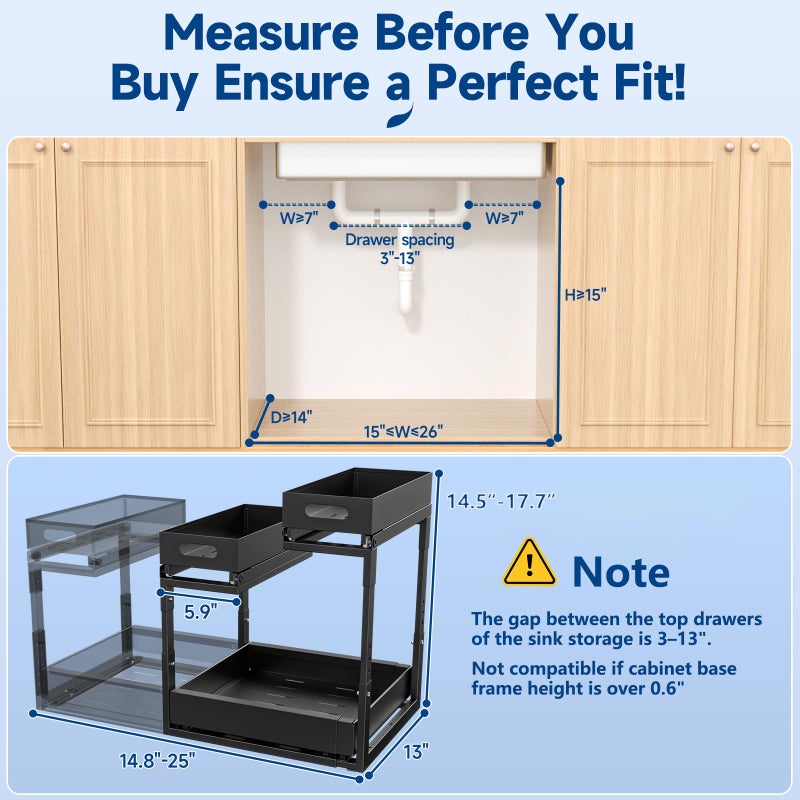 Measure Before You Buy Ensure a Perfect Fit!

W≥7"

W≥7"

Drawer spacing 3"-13"

H≥15"

D≥14"

15"≤W≤26"

14.5"-17.7"

5.9"

14.8"-25"

13"

Note

The gap between the top drawers of the sink storage is 3–13".

Not compatible if cabinet base frame height is over 0.6"